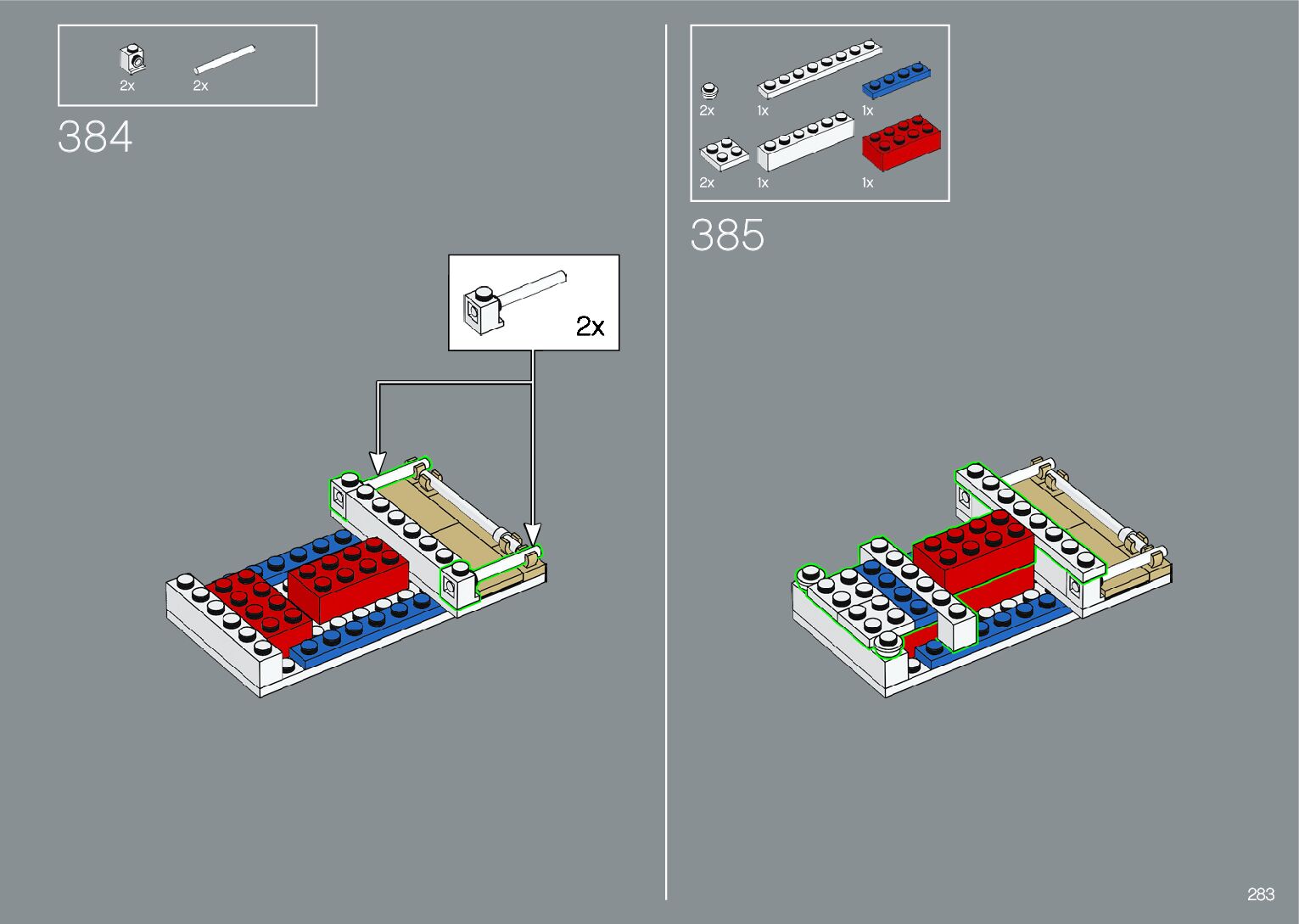 2x
2x

384

2x

2x
1x
1x
2x
1x
1x

385

283