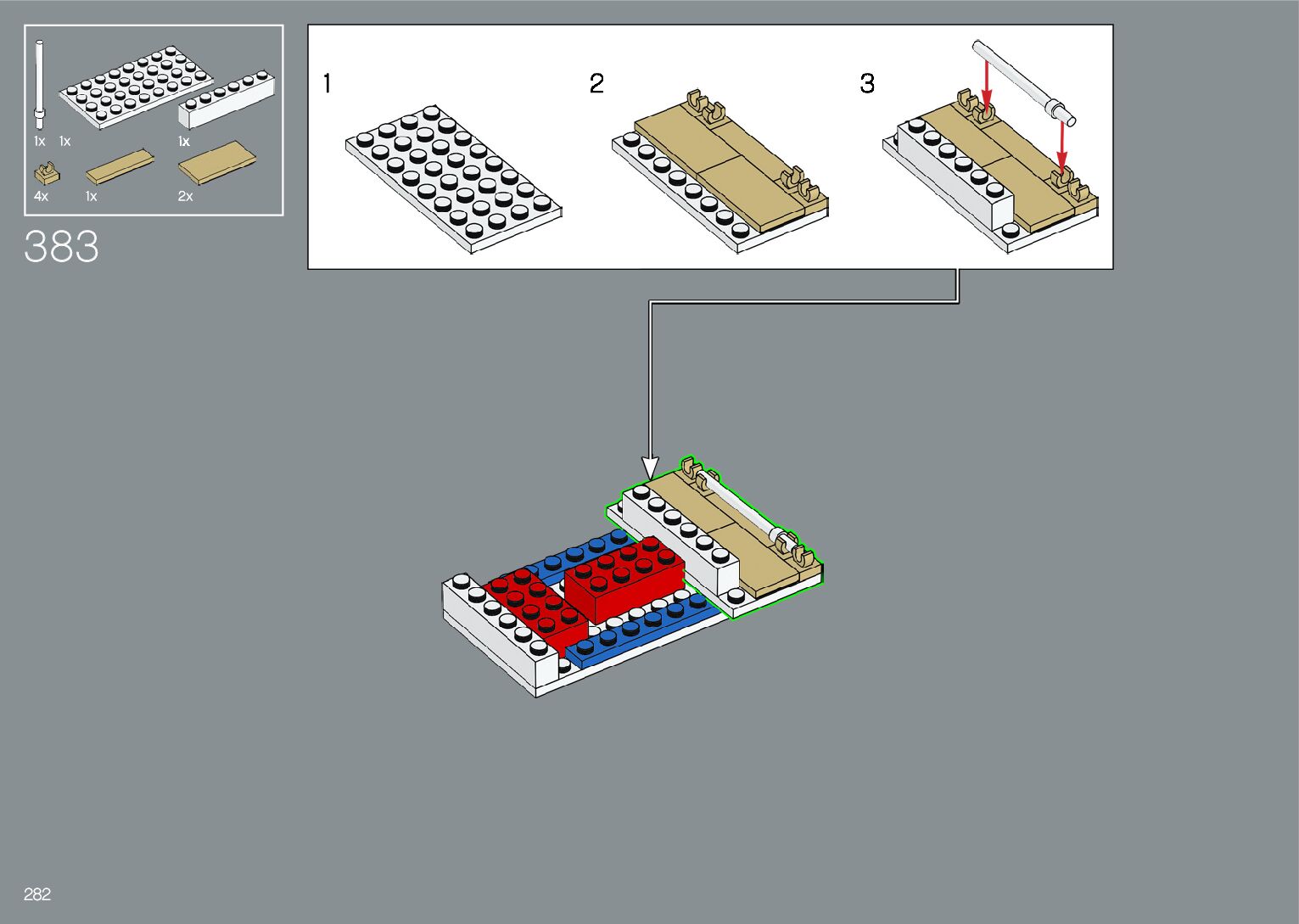 1x 1x 1x
4x 1x 2x

383

1

2

3

282