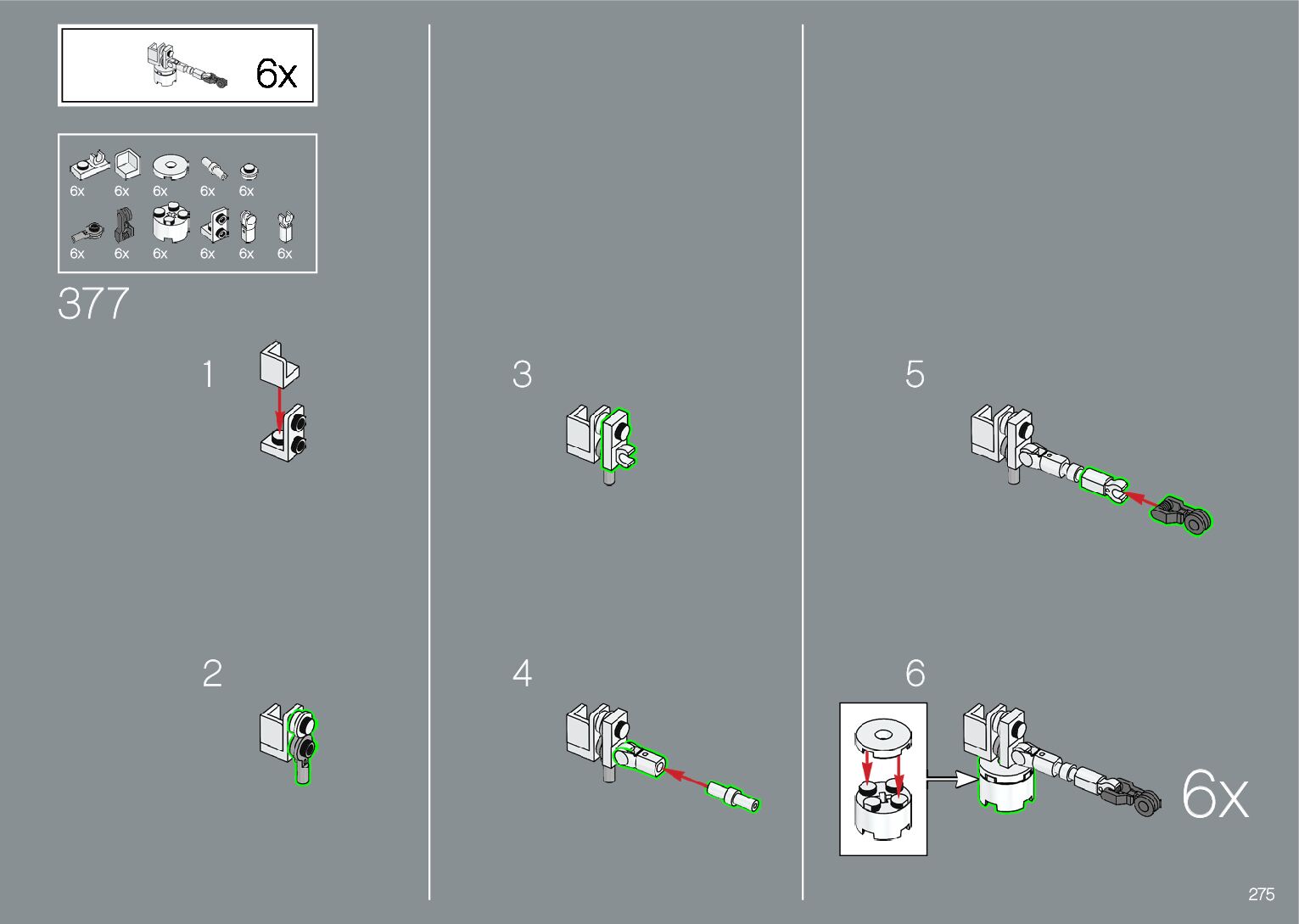 6x

6x 6x 6x 6x 6x
6x 6x 6x 6x 6x 6x

377

1

2

3

4

5

6

6x

275