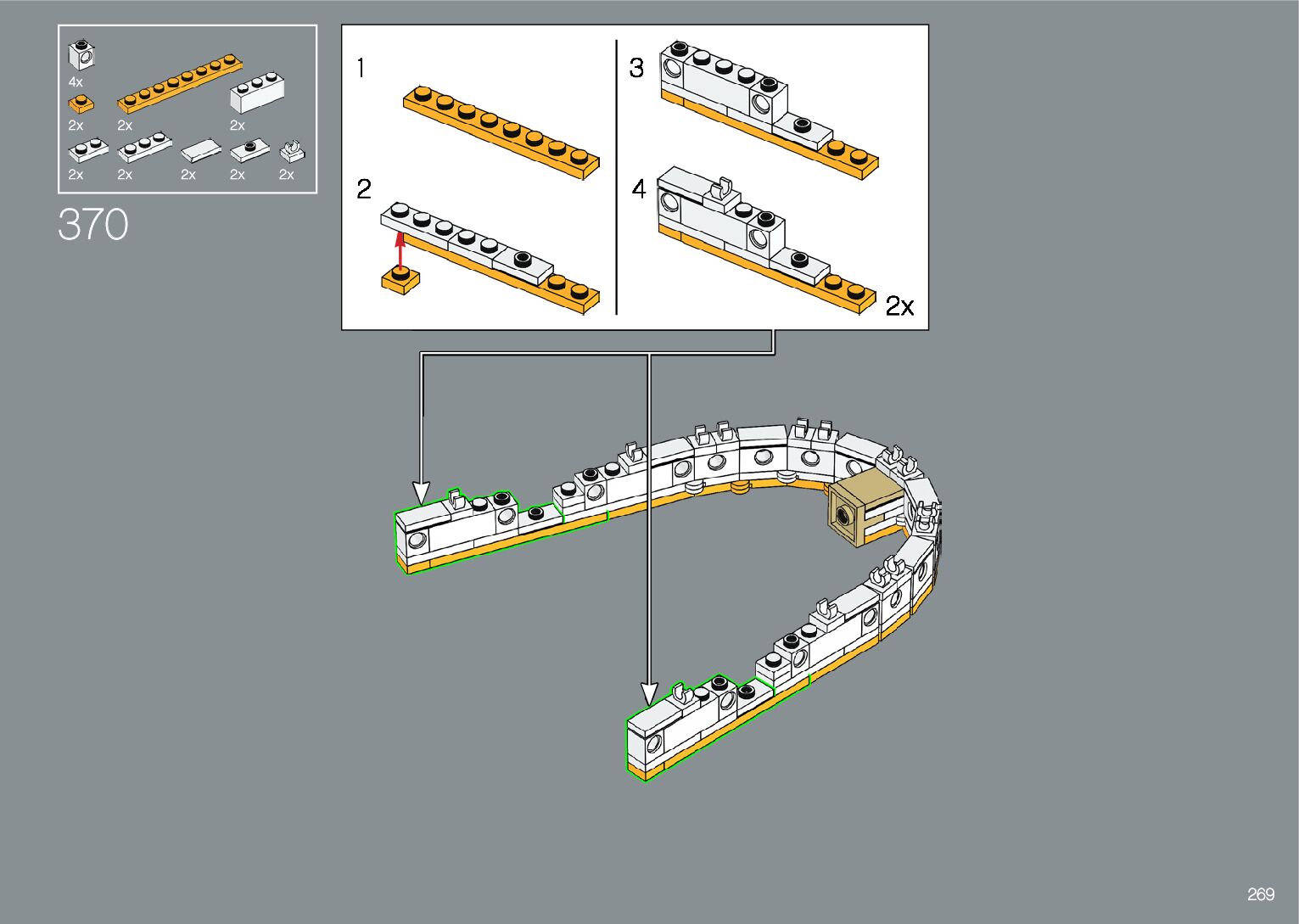 4x
2x
2x
2x
2x
2x
2x
2x
2x

370

1
2
3
4
2x

269