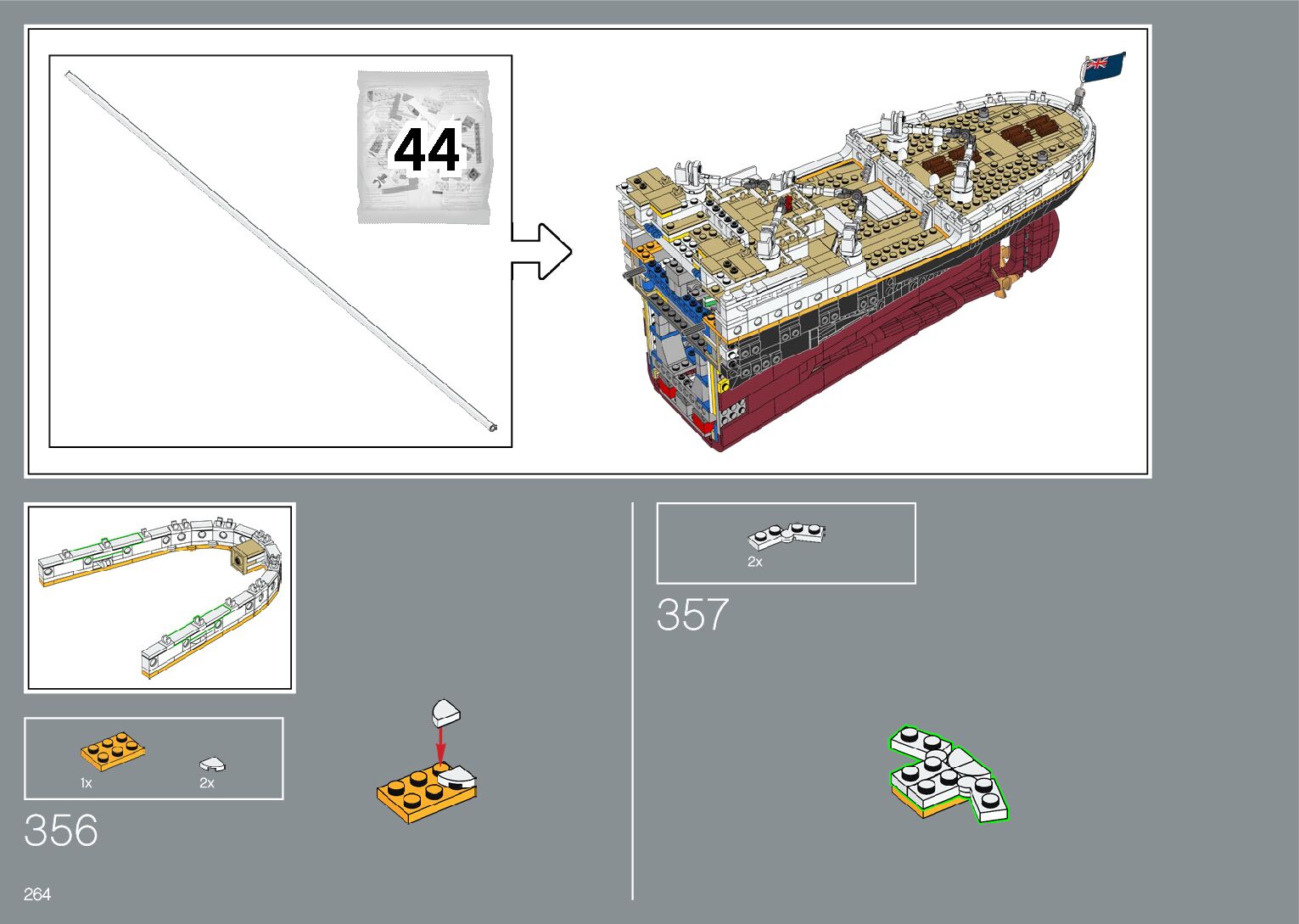 44

1x
2x
356

2x
357

264