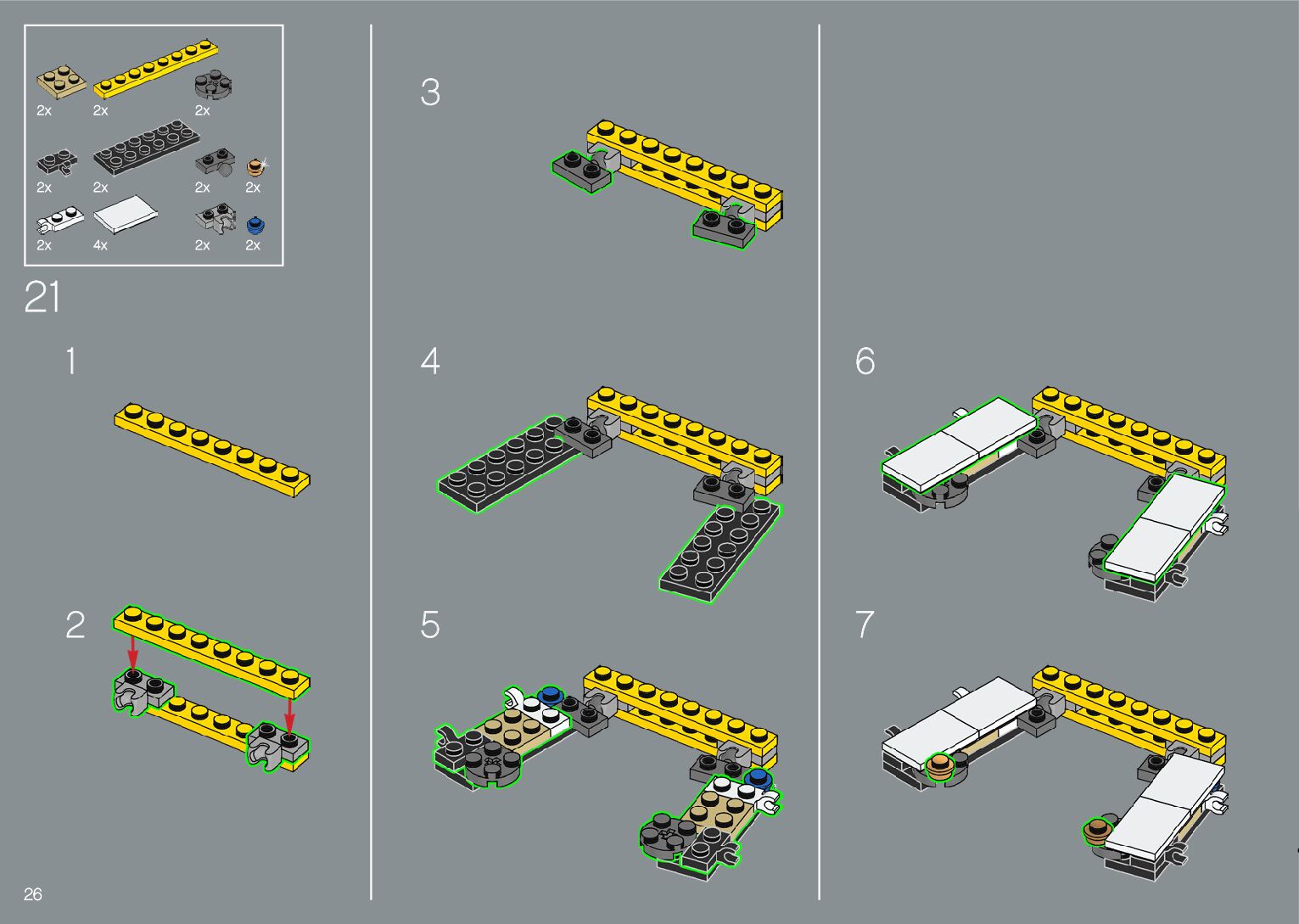 2x
2x
2x
2x
2x
2x
2x
2x
4x
2x
2x

21

1

2

3

4

5

6

7

26