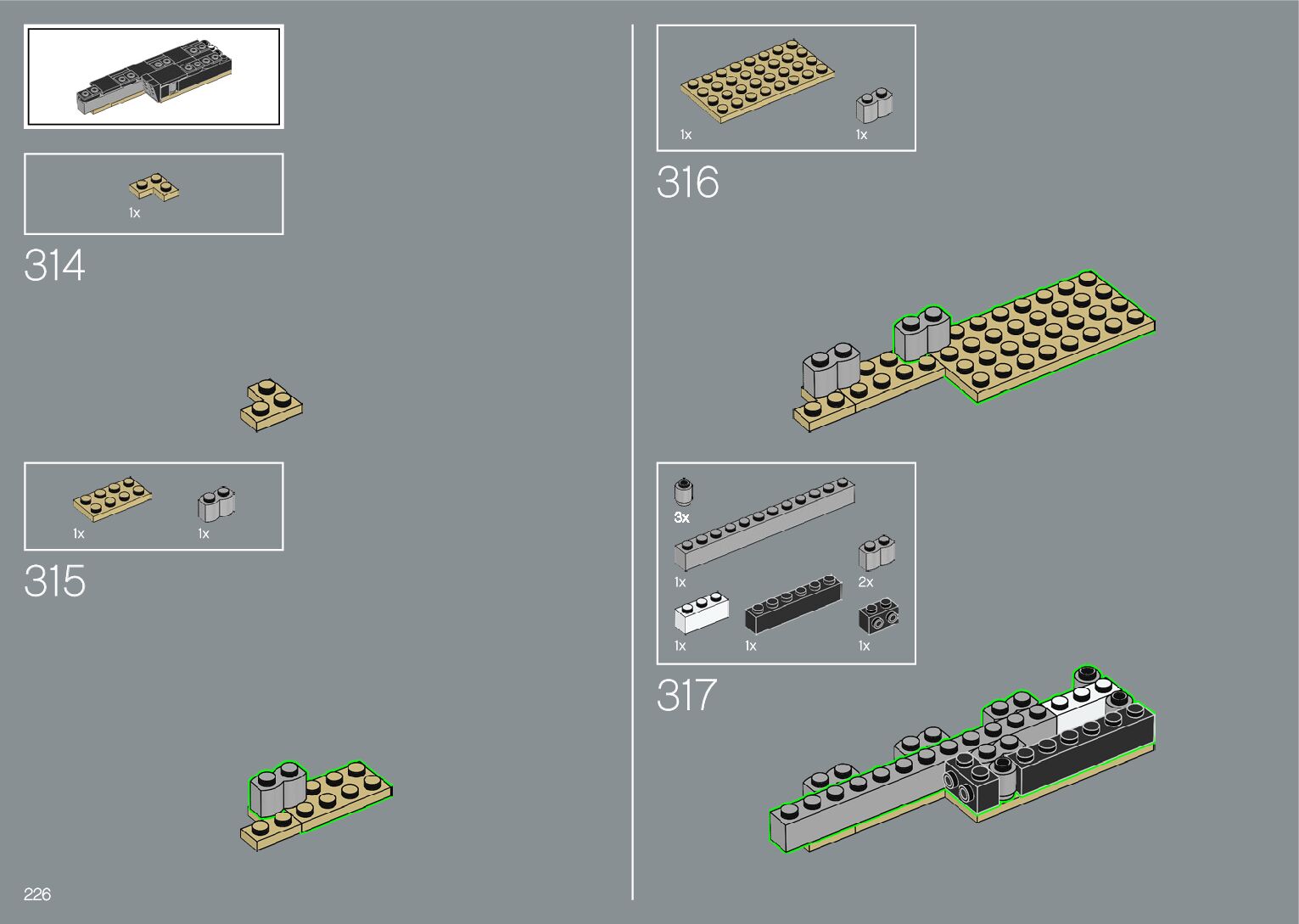 1x

314

1x

1x

315

226

1x

1x

316

3x

1x

2x

1x

1x

1x

317