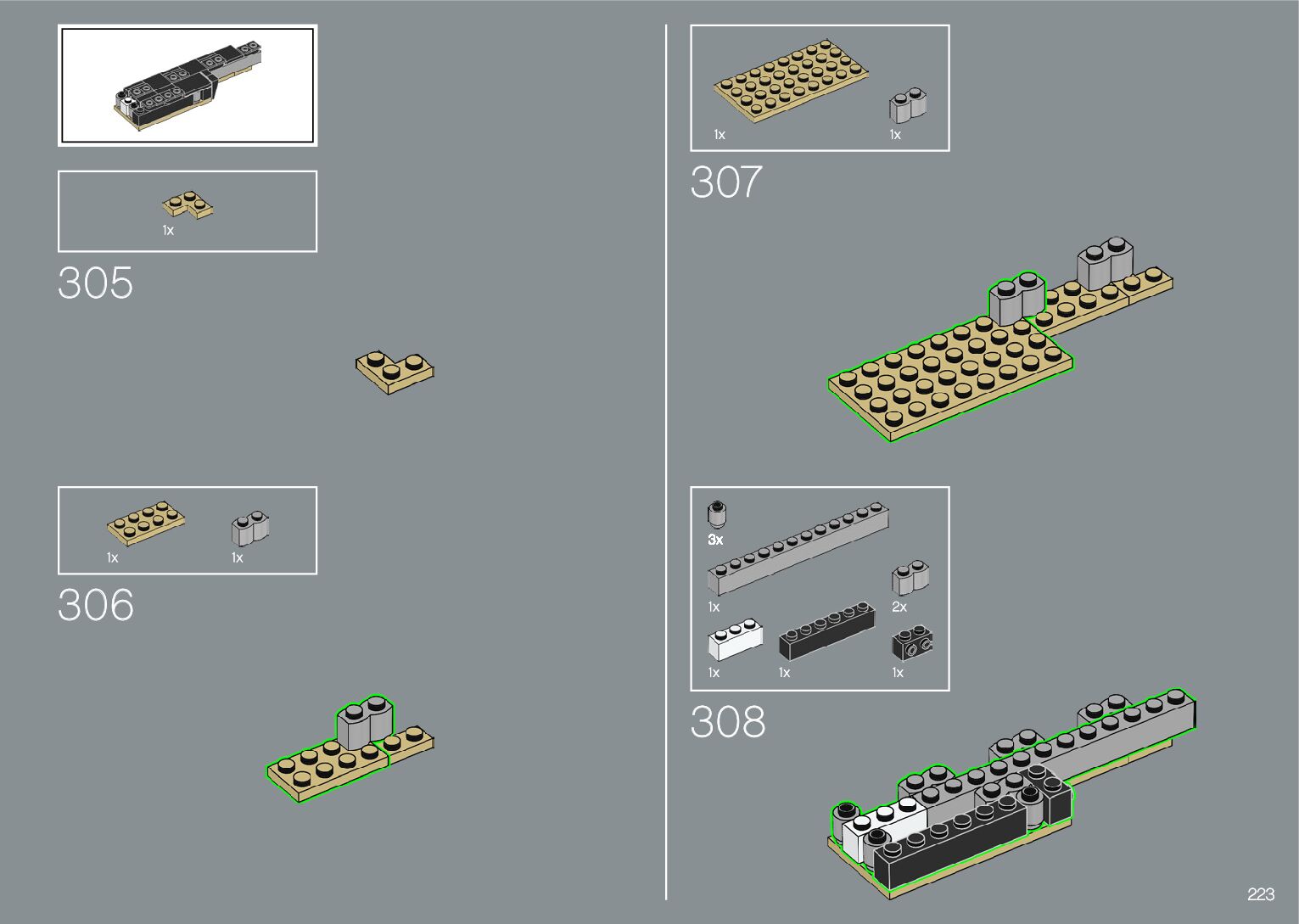 1x

305

1x 1x

306

1x 1x

307

3x

1x 2x

1x 1x 1x

308

223