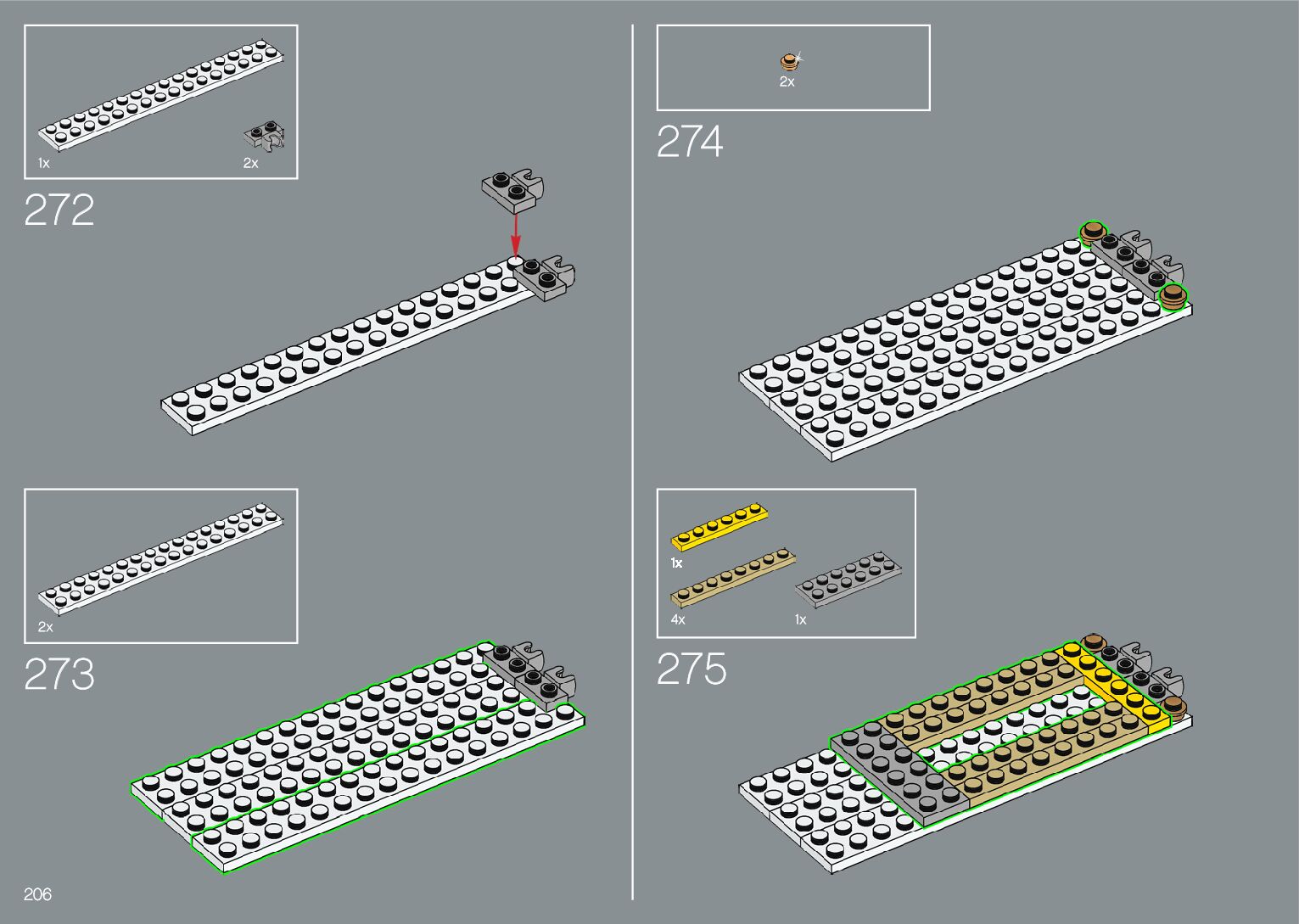 1x

2x

272

2x

273

206

2x

274

1x

4x

1x

275