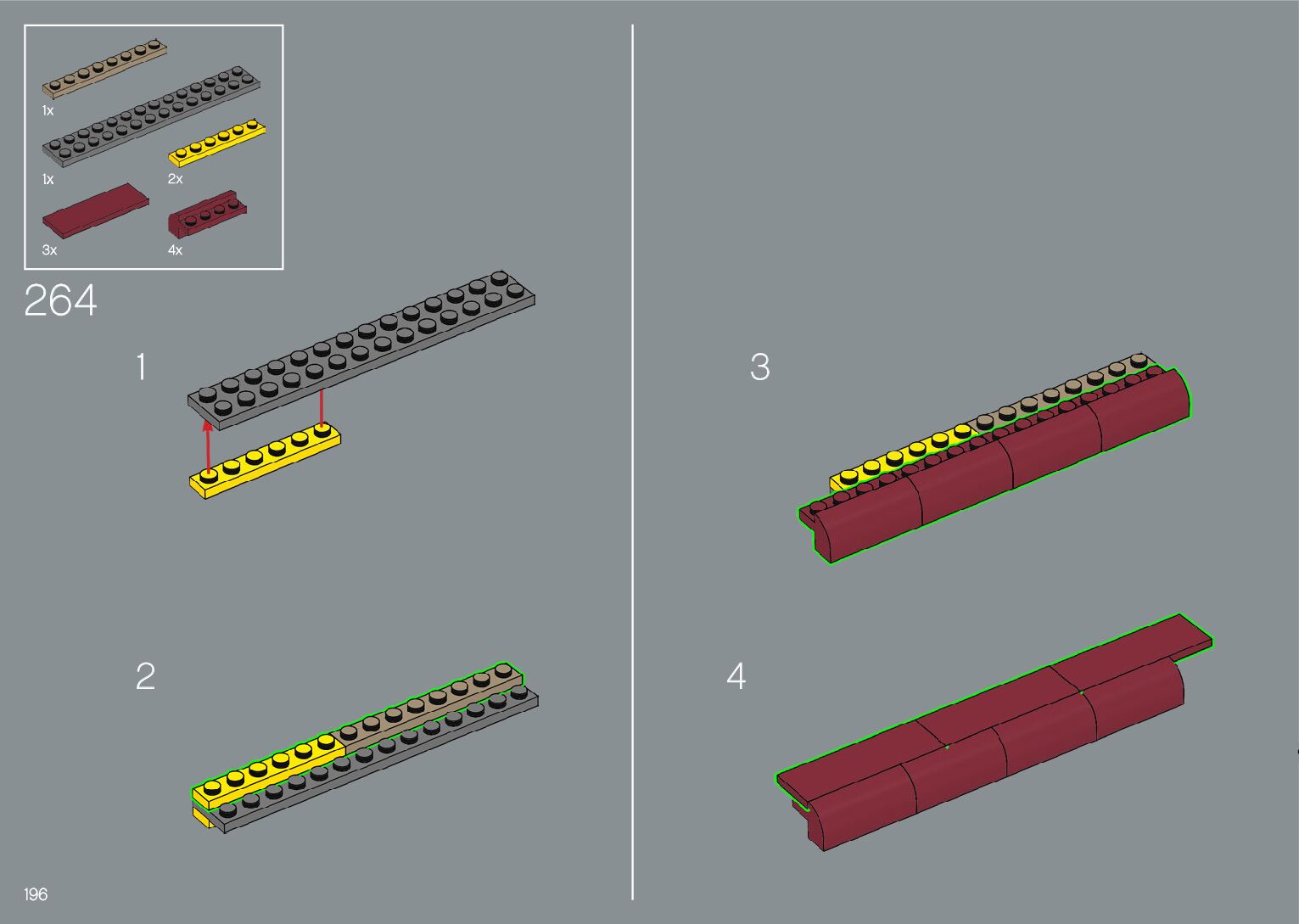 1x

1x

2x

3x

4x

264

1

2

3

4

196