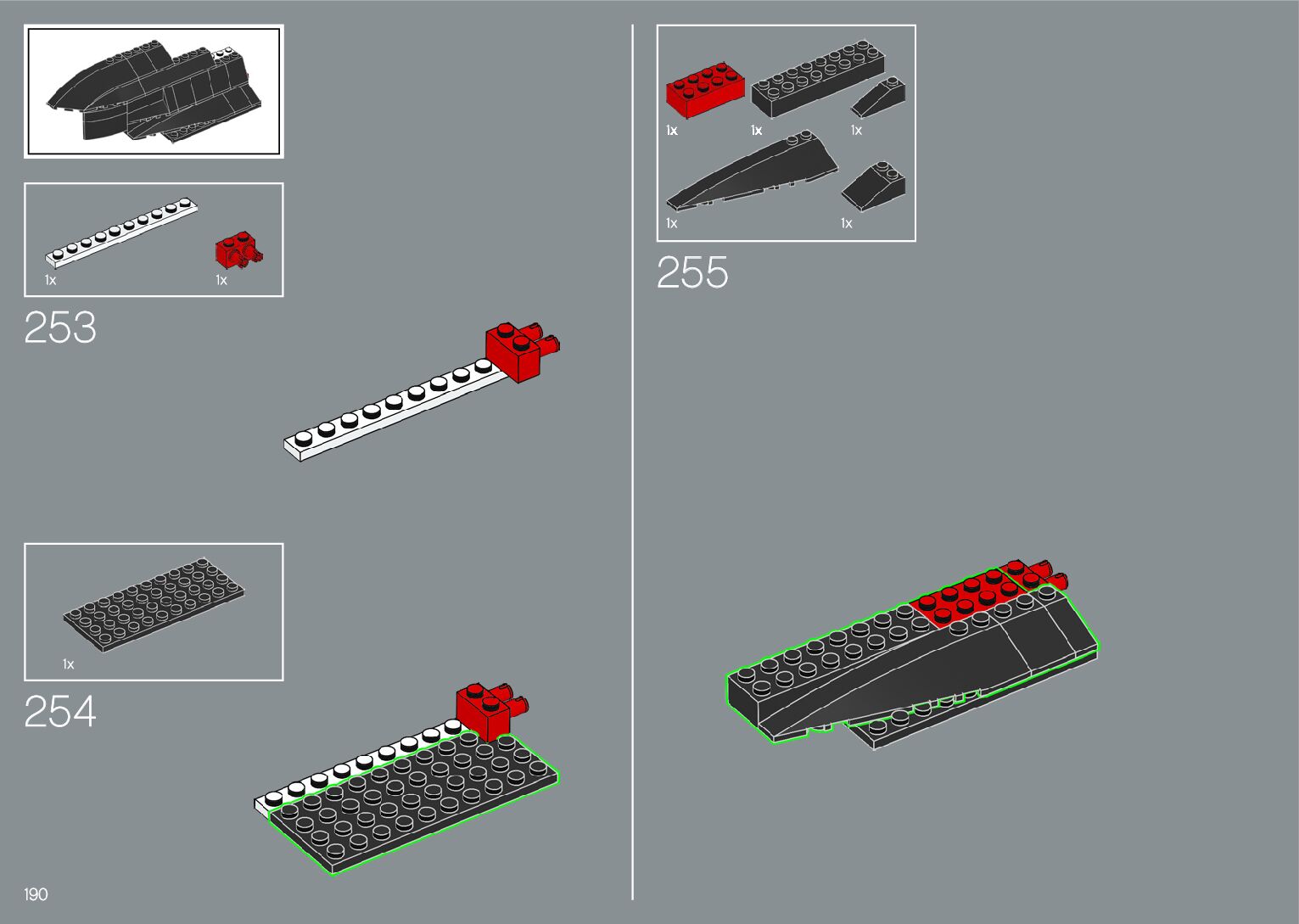 1x

1x

253

1x

254

190

1x

1x

1x

1x

1x

255