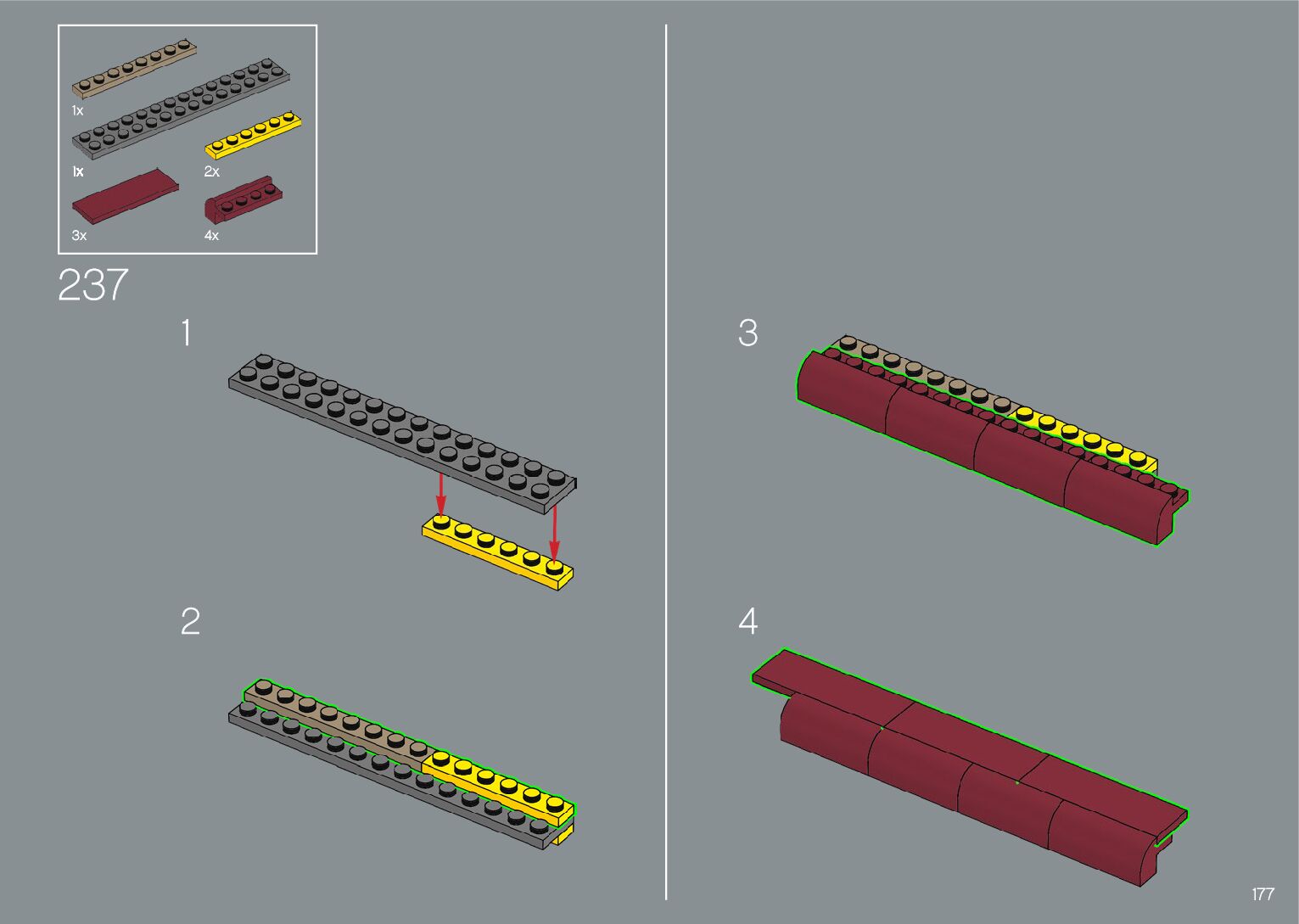 1x
1x
2x
3x
4x

237

1

2

3

4

177