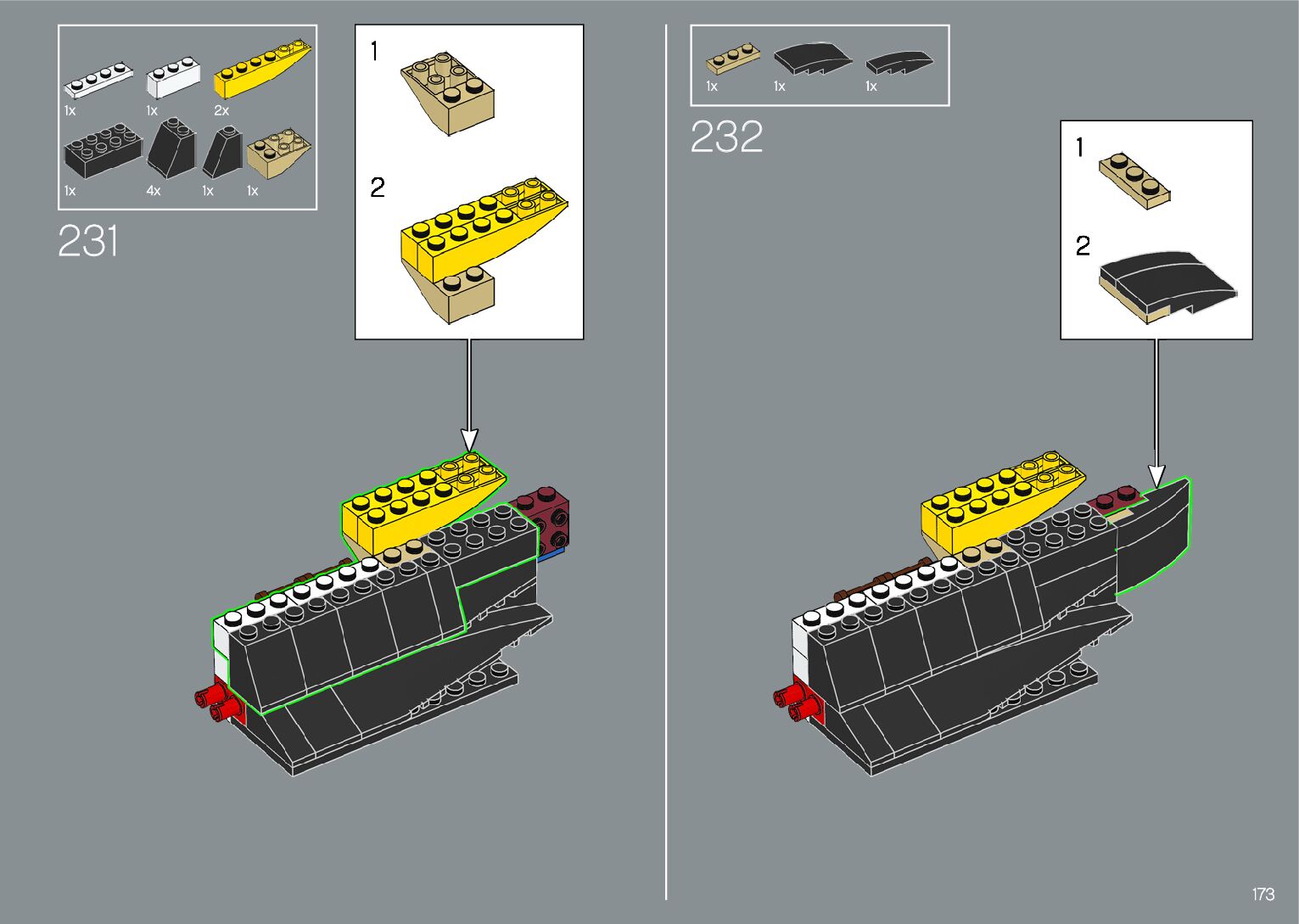 1x 1x 2x
1x 4x 1x 1x

231

1

2

1x 1x 1x

232

1

2

173