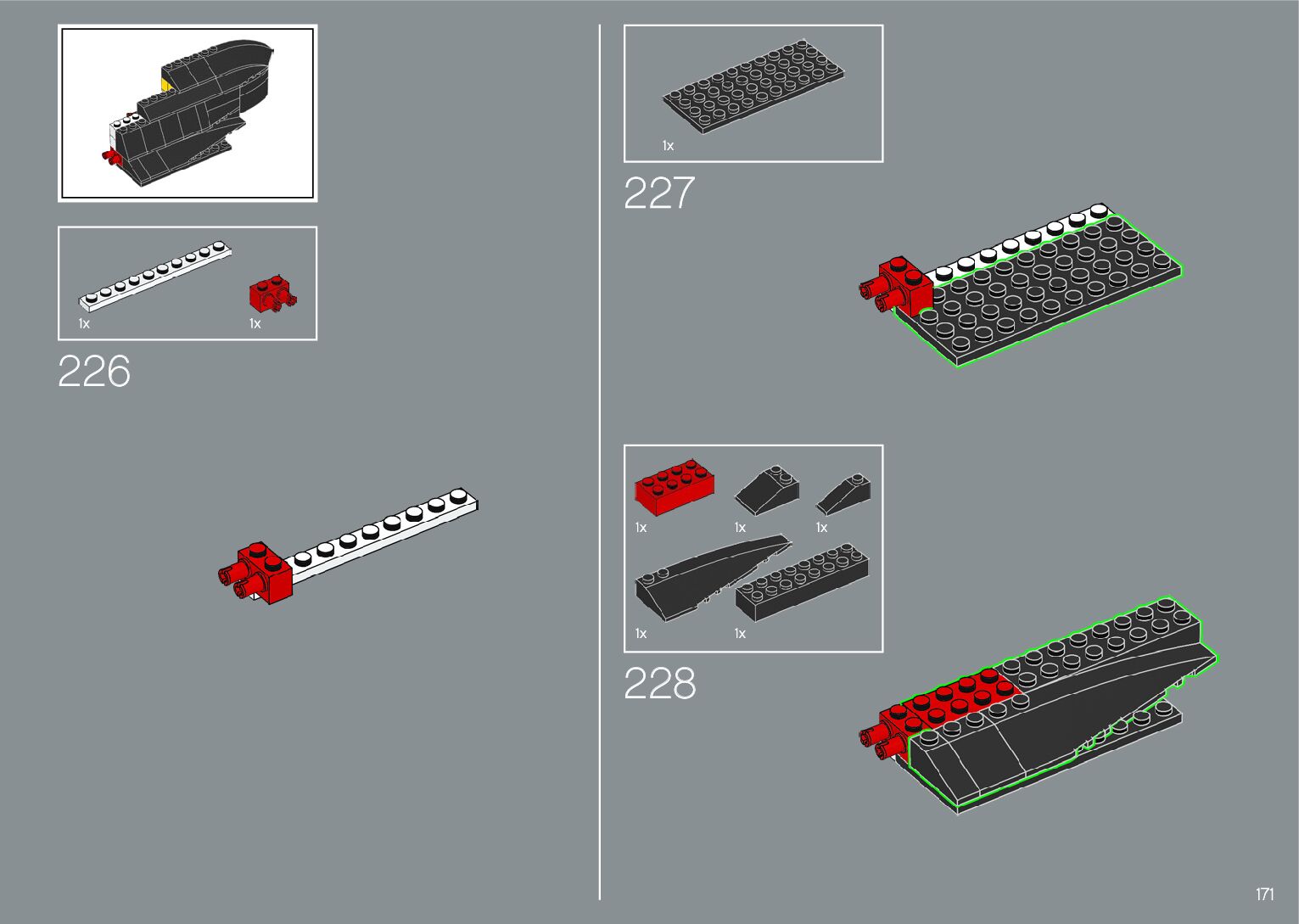 1x

1x

226

1x

227

1x

1x

1x

1x

1x

228

171