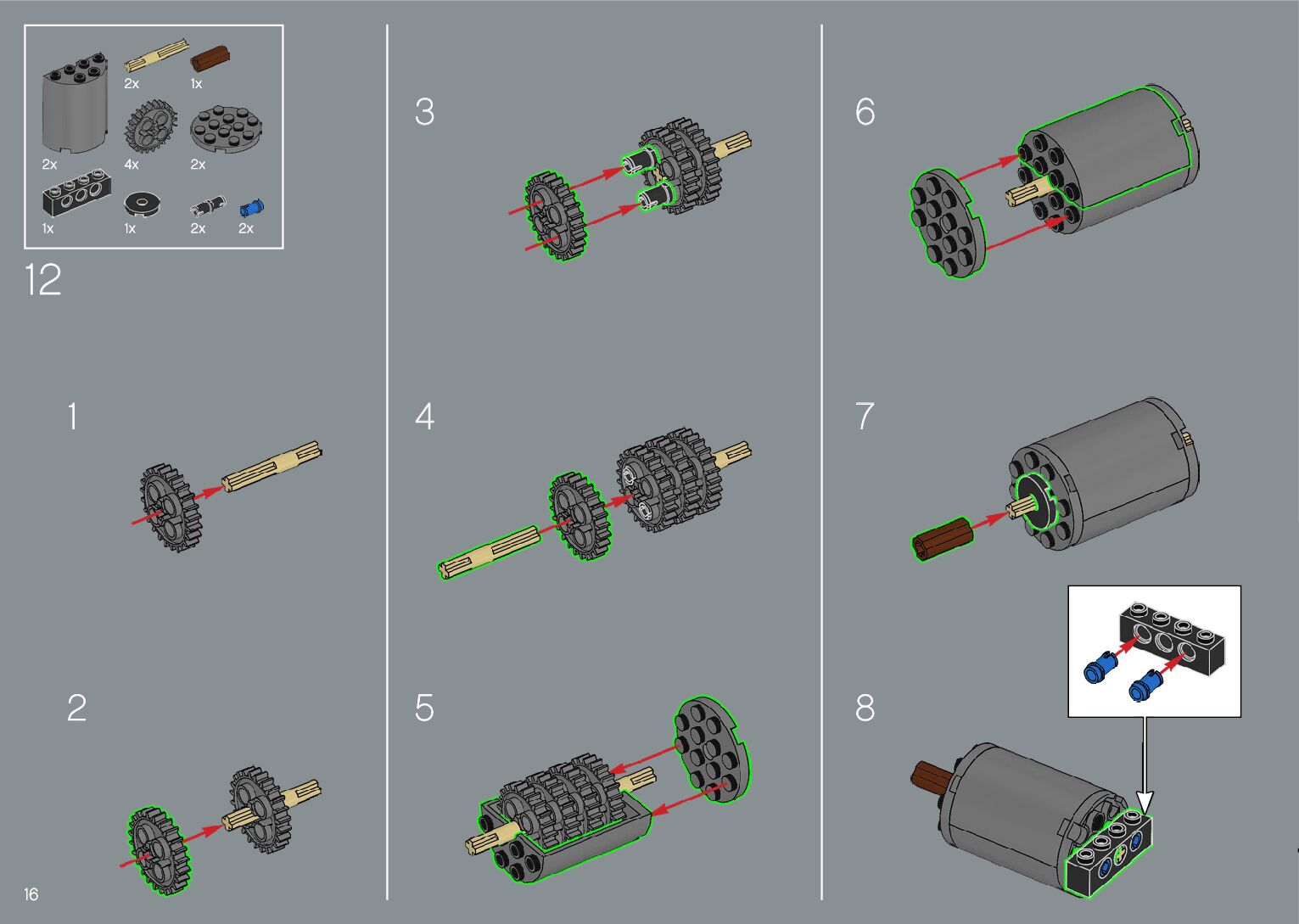 2x
1x
2x
4x
2x
1x
1x
2x
2x

12

1

2

3

4

5

6

7

8

16