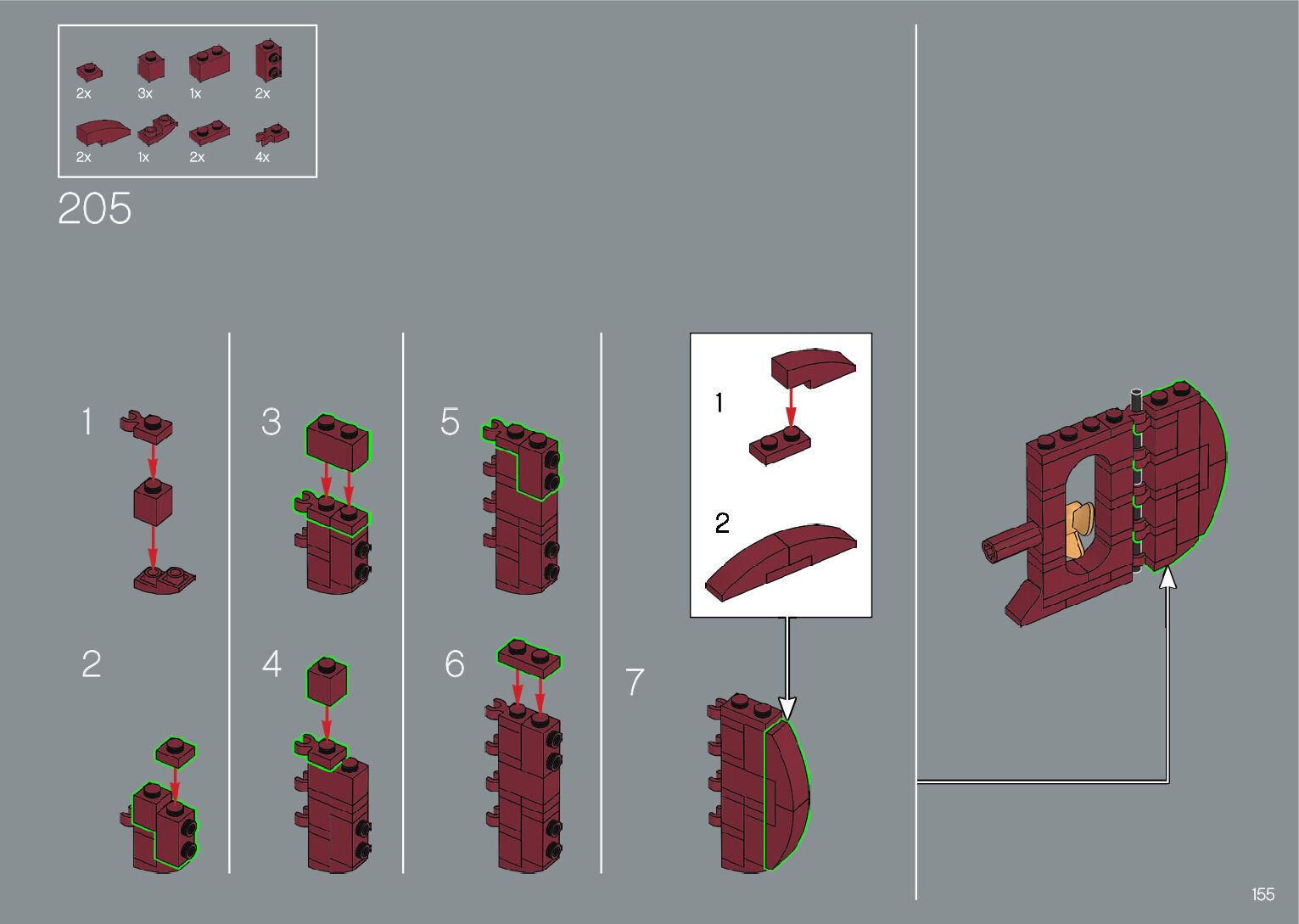 2x 3x 1x 2x
2x 1x 2x 4x

205

1

2

3

4

5

6

7

1

2

155