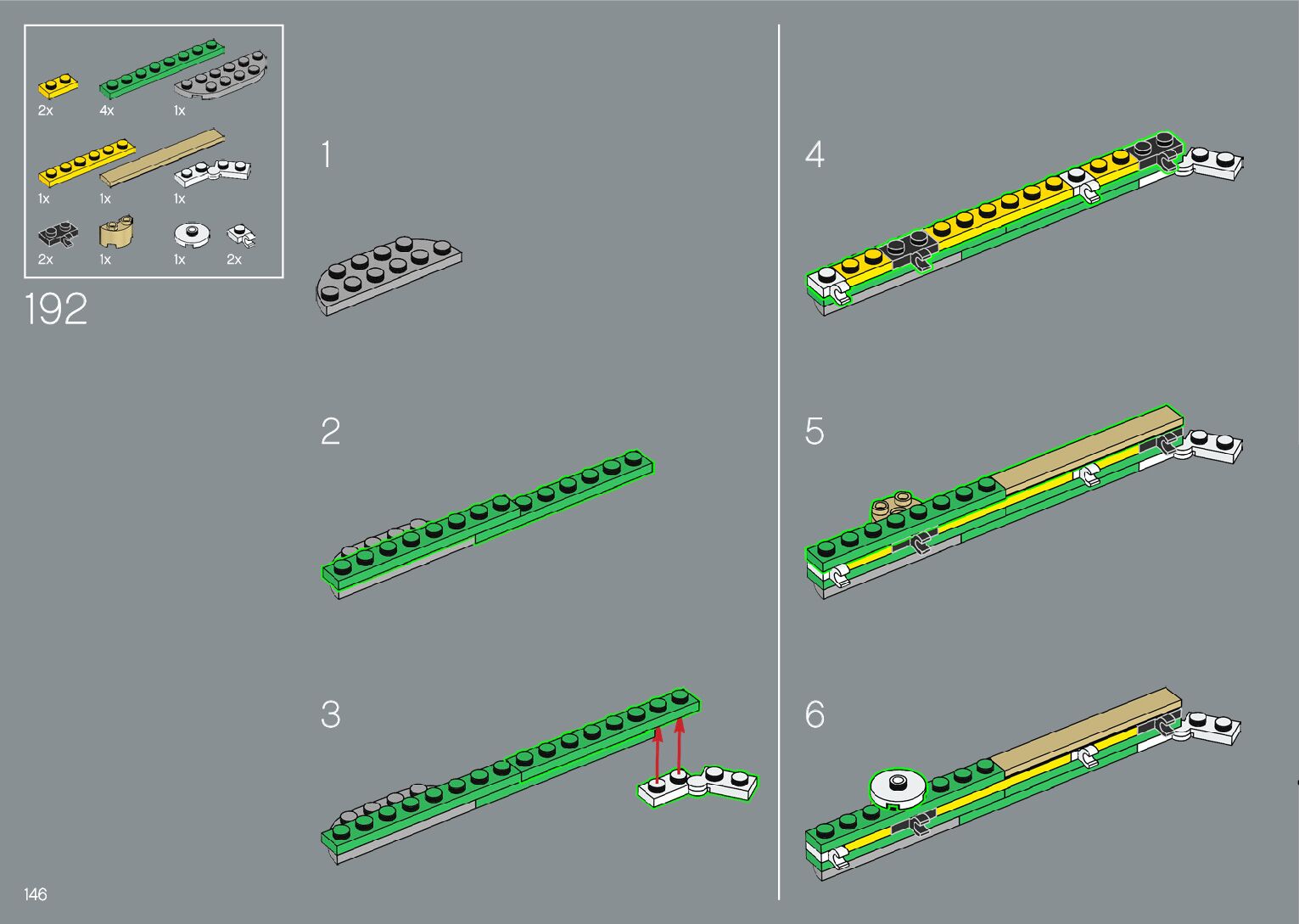 2x 4x 1x

1x 1x 1x

2x 1x 1x 2x

192

1

2

3

4

5

6

146