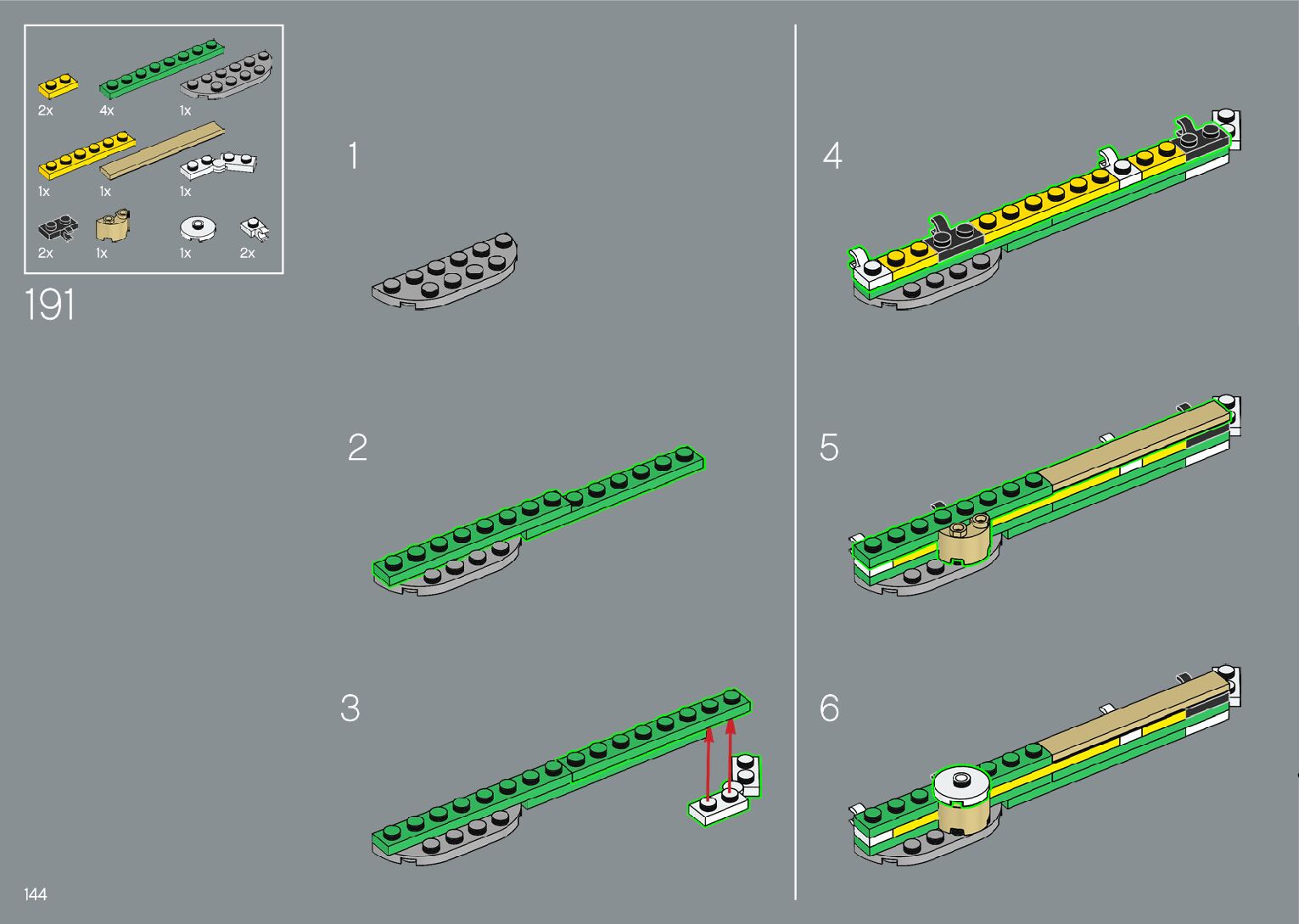 2x
4x
1x
1x
1x
1x
2x
1x
1x
2x

191

1
2
3
4
5
6

144