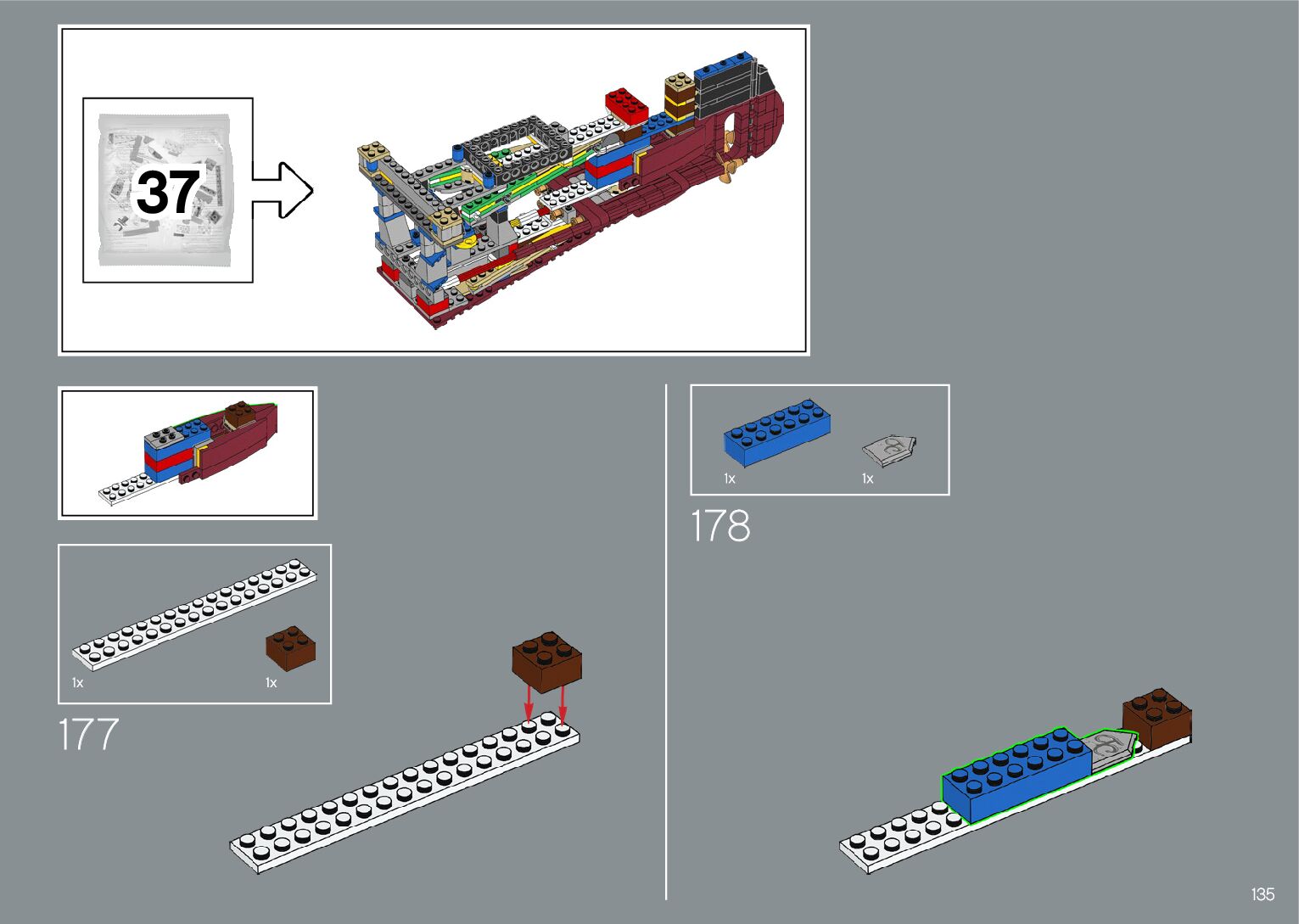 37

1x

1x

177

1x

1x

178

135