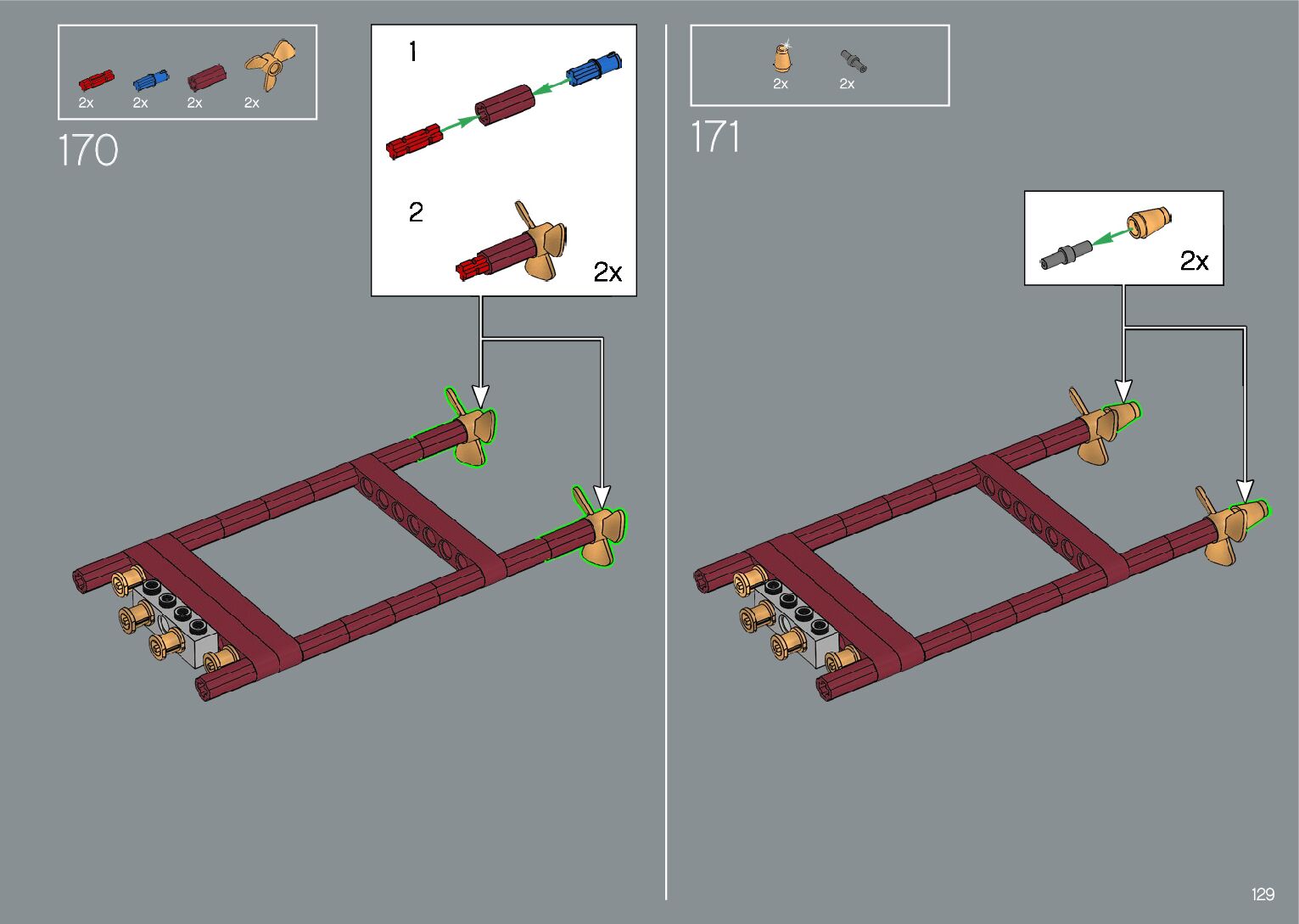 2x 2x 2x 2x

170

1

2

2x

2x 2x

171

2x

129