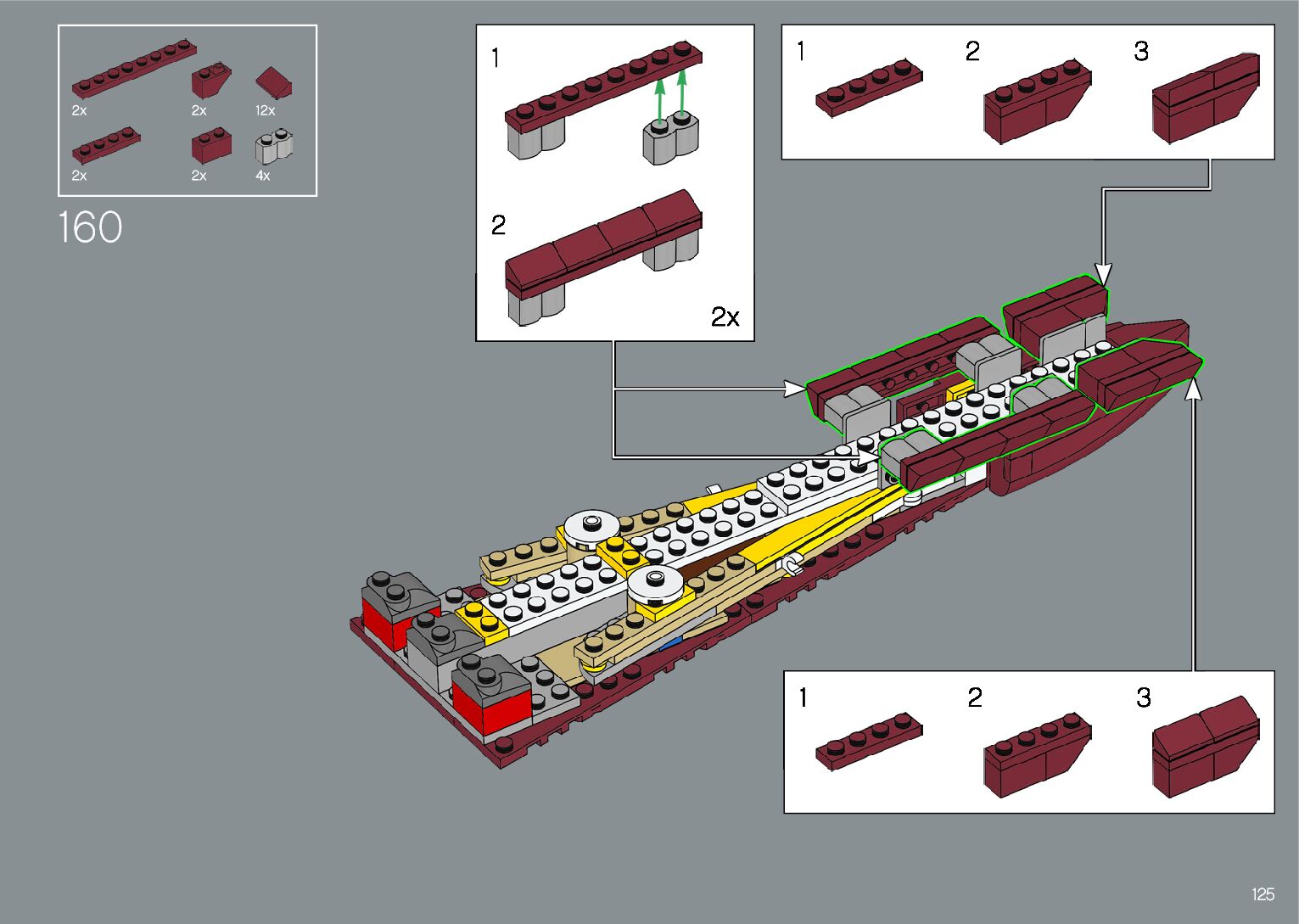 2x
2x
12x
2x
2x
4x

160

1

2

2x

1
2
3

1
2
3

125