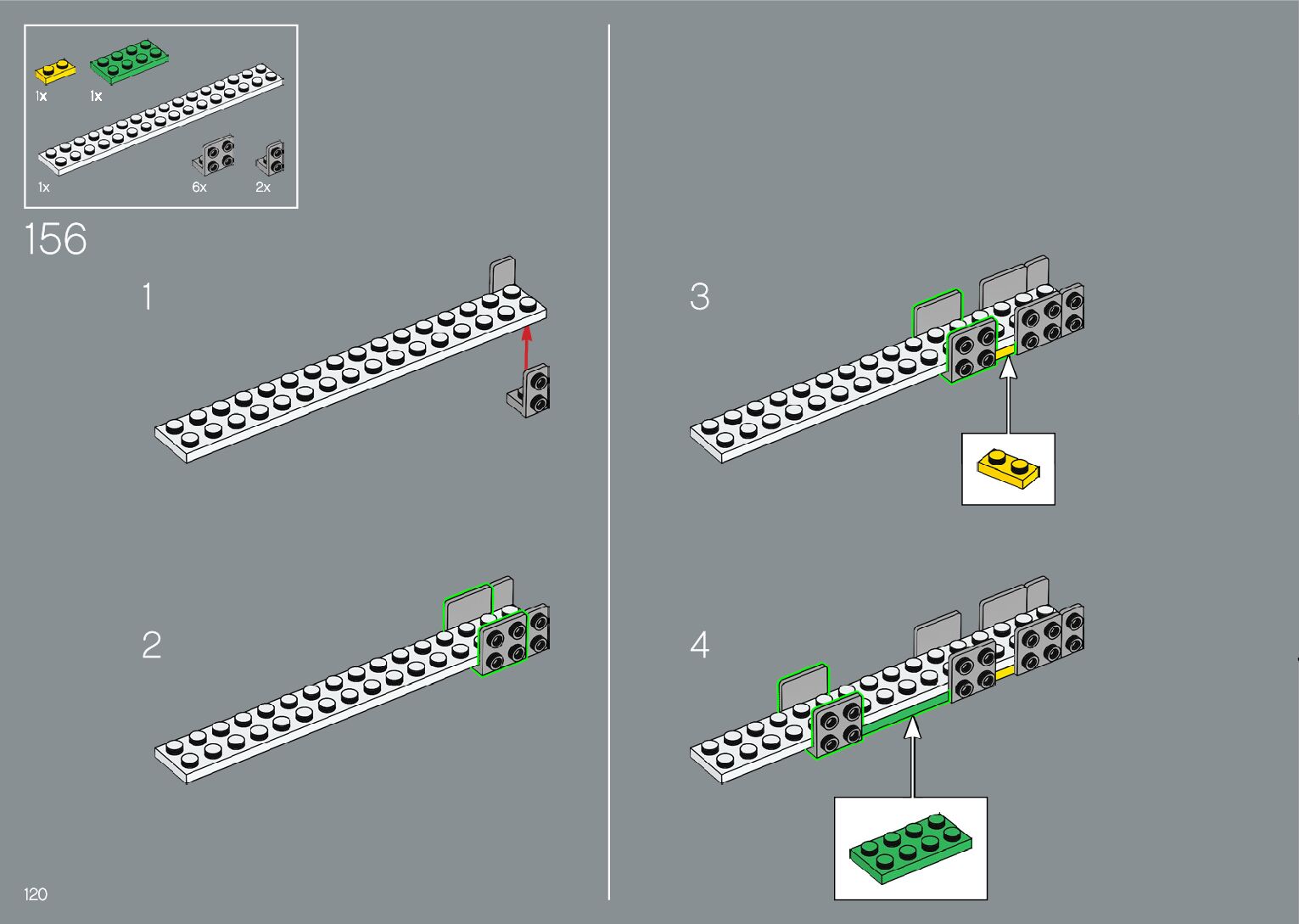 1x 1x

1x 6x 2x

156

1

2

3

4

120