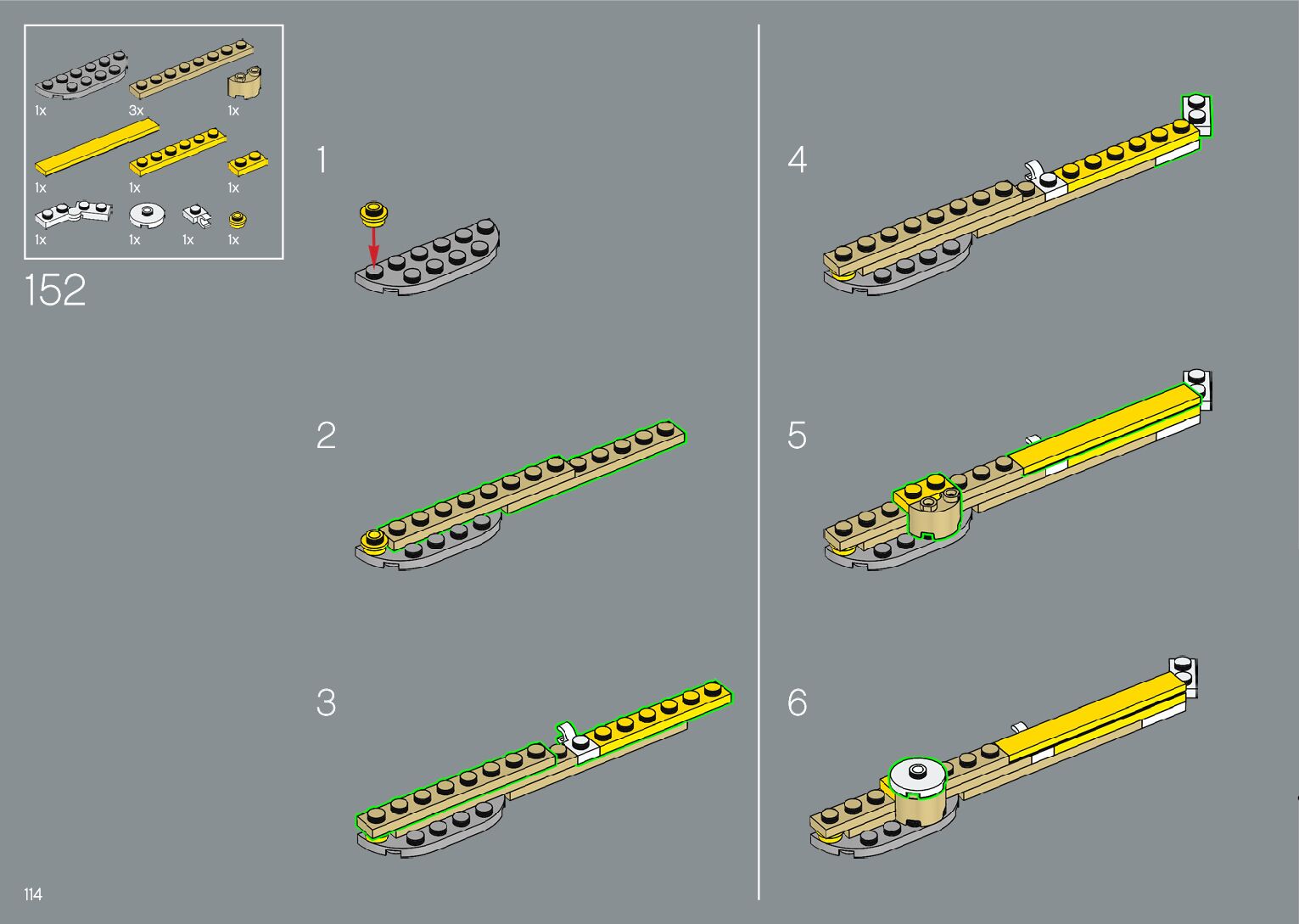 1x
3x
1x
1x
1x
1x
1x
1x
1x
1x

152

1

2

3

4

5

6

114