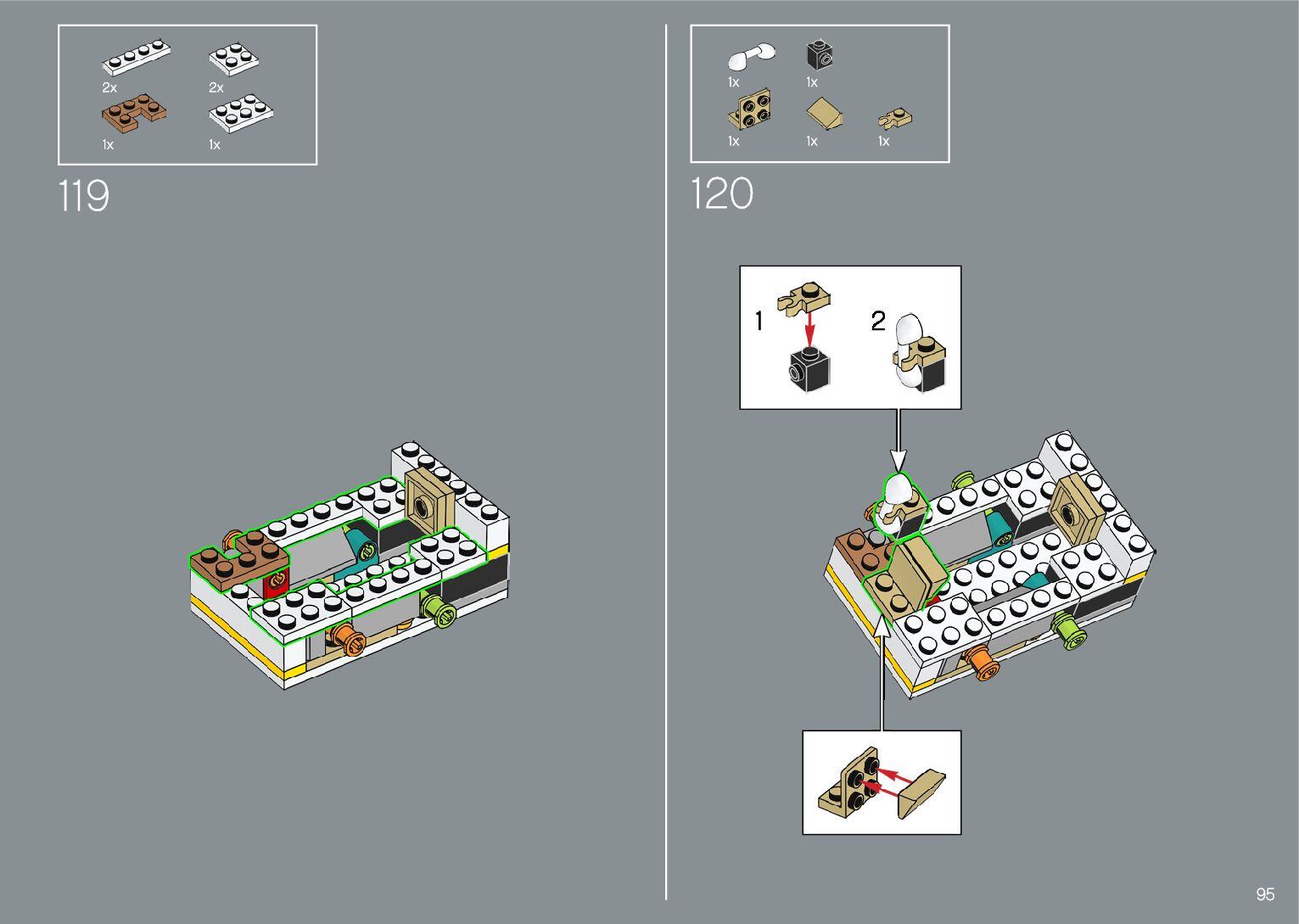 2x
2x
1x
1x

119

1x
1x
1x
1x
1x

120

1
2

95