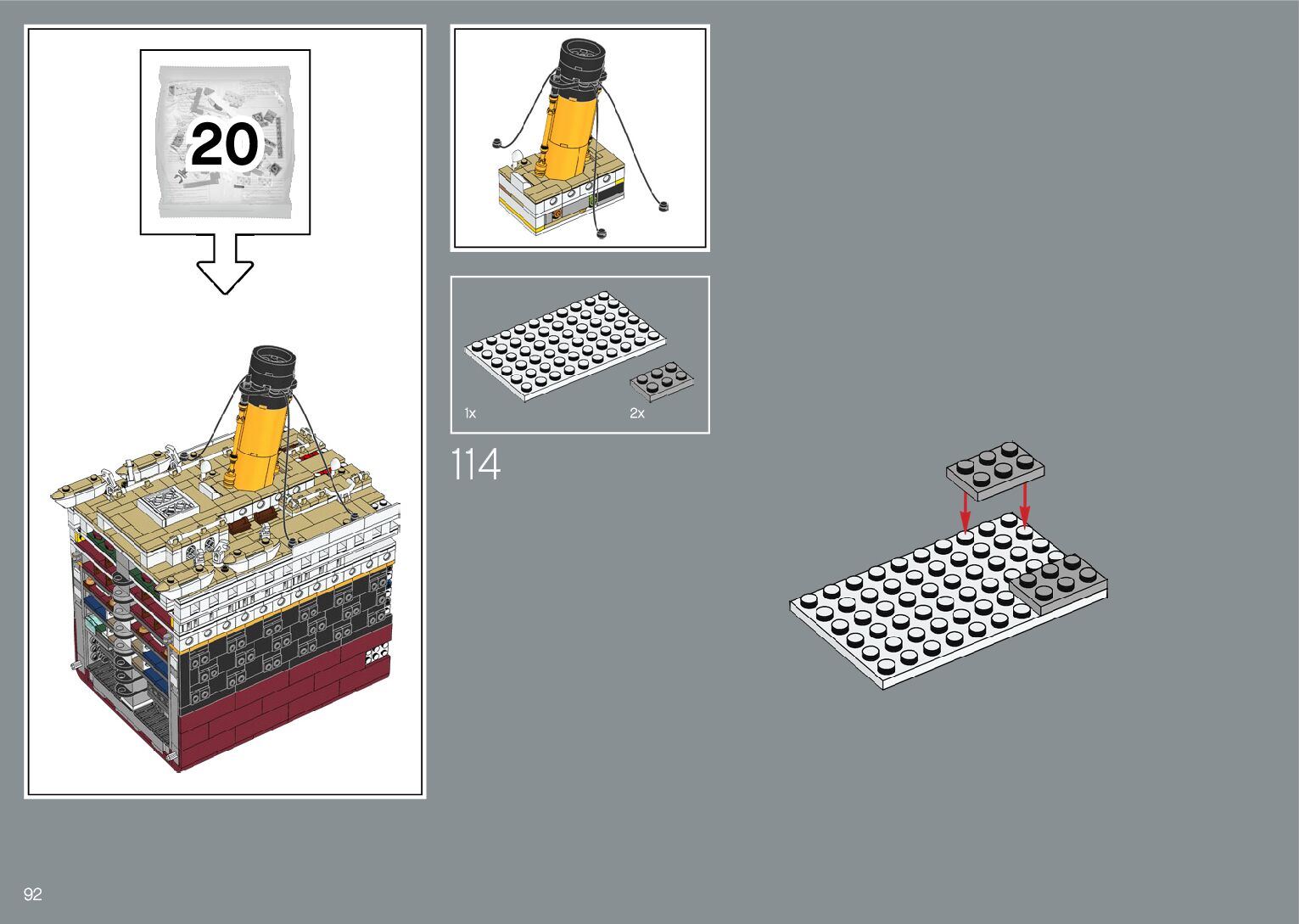 20

1x

2x

114

92