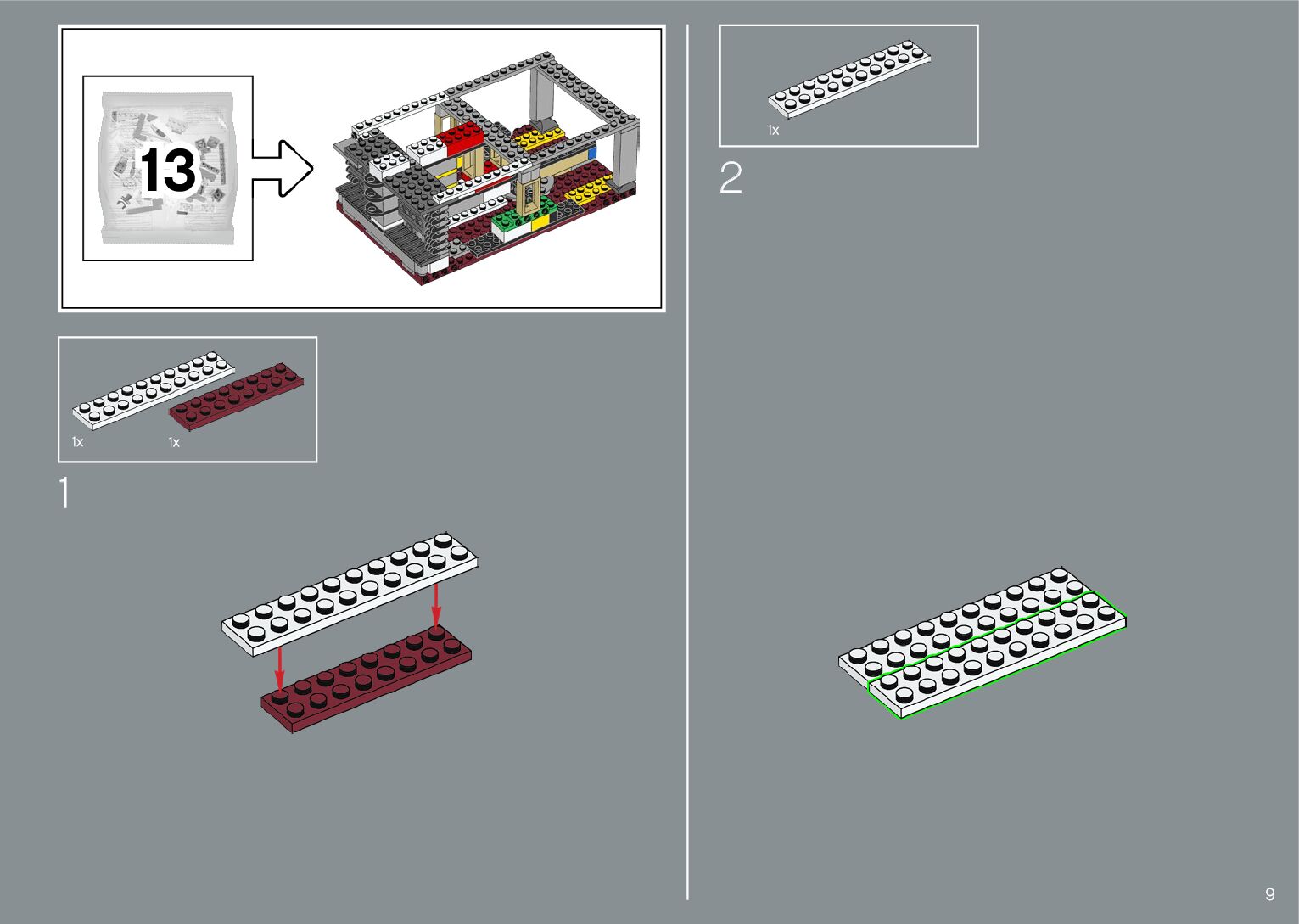 13

1x 1x

1

1x

2

9