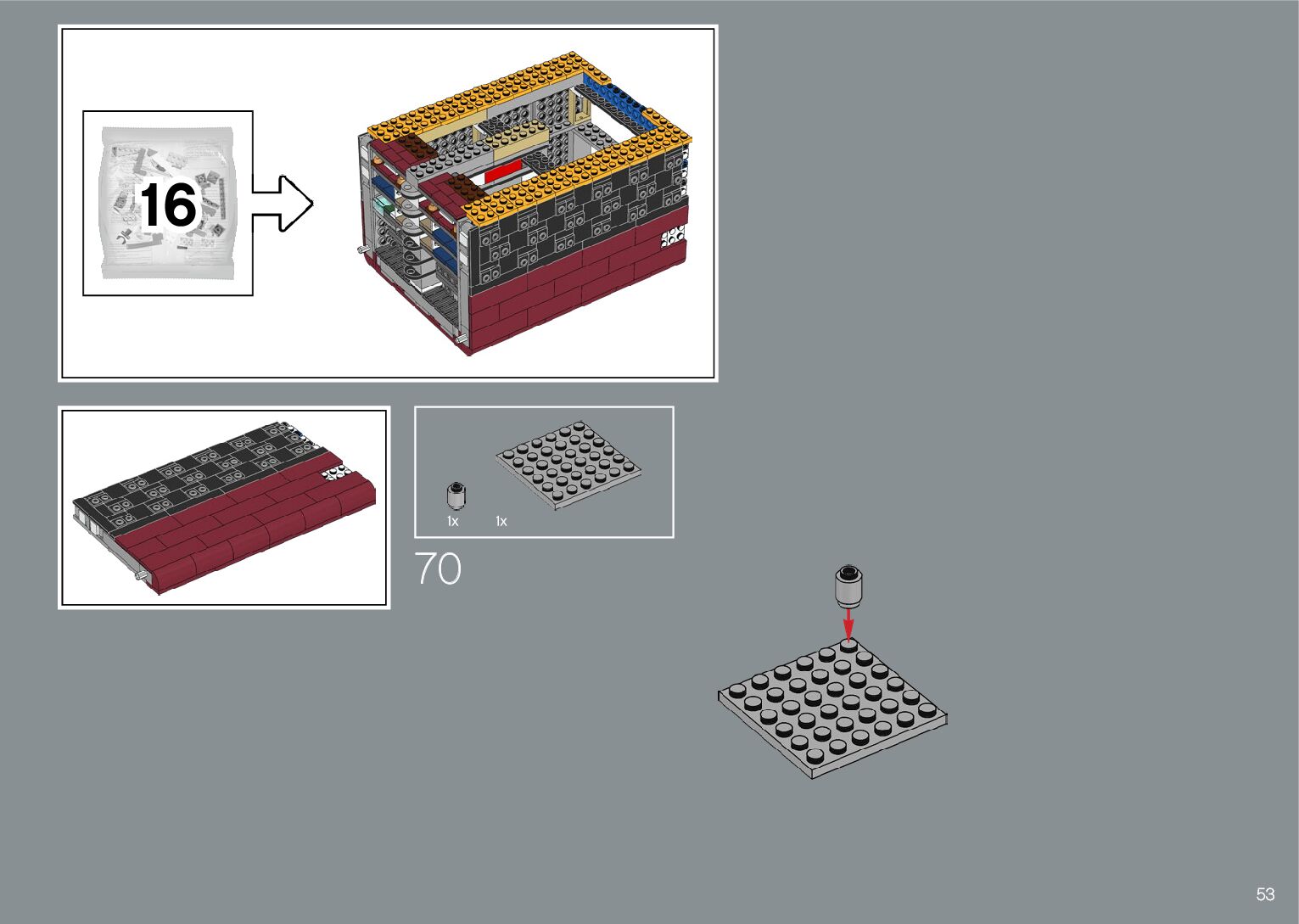 16

1x

1x

70

53