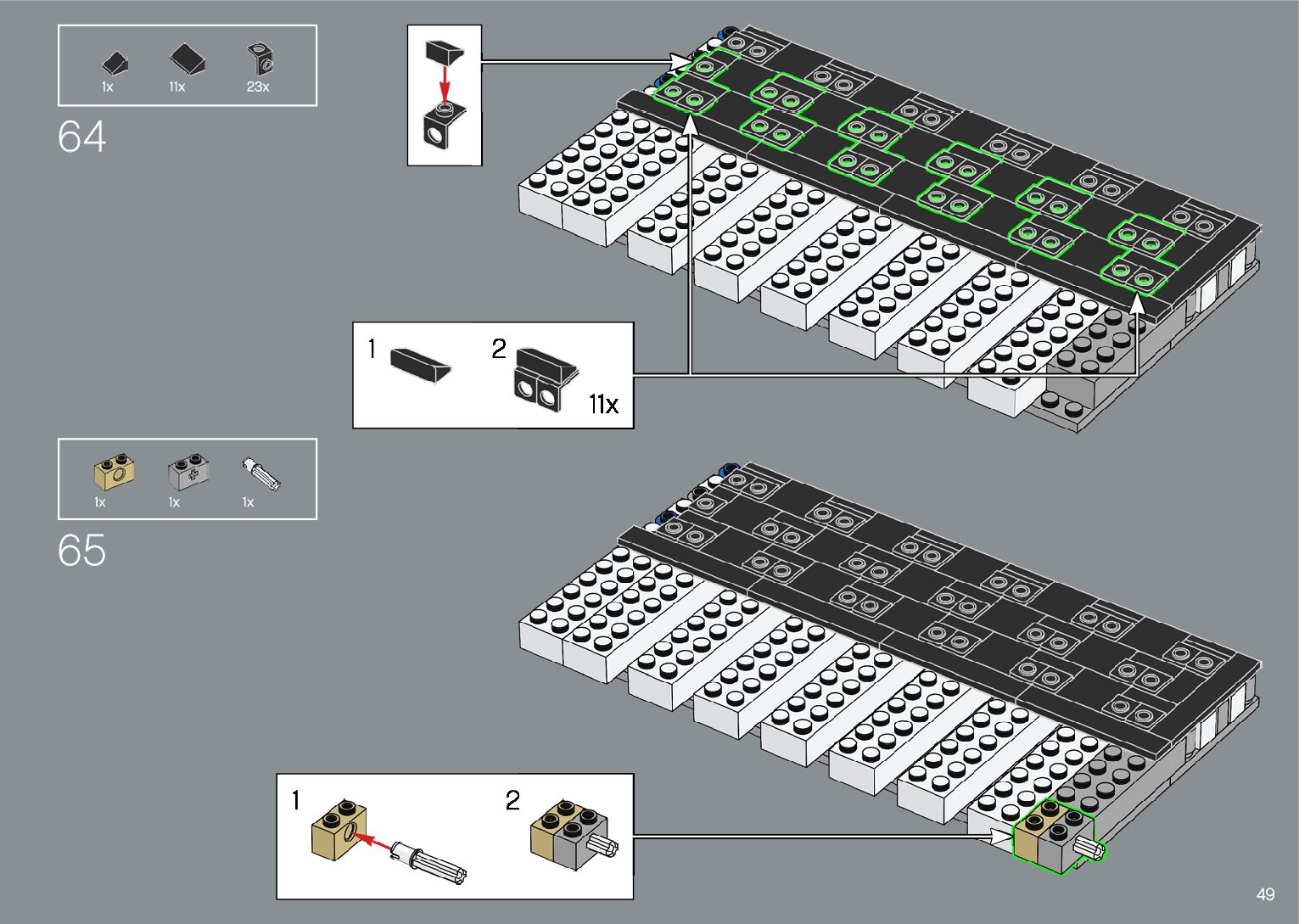 1x 11x 23x

64

1

2

11x

1x 1x 1x

65

1

2

49