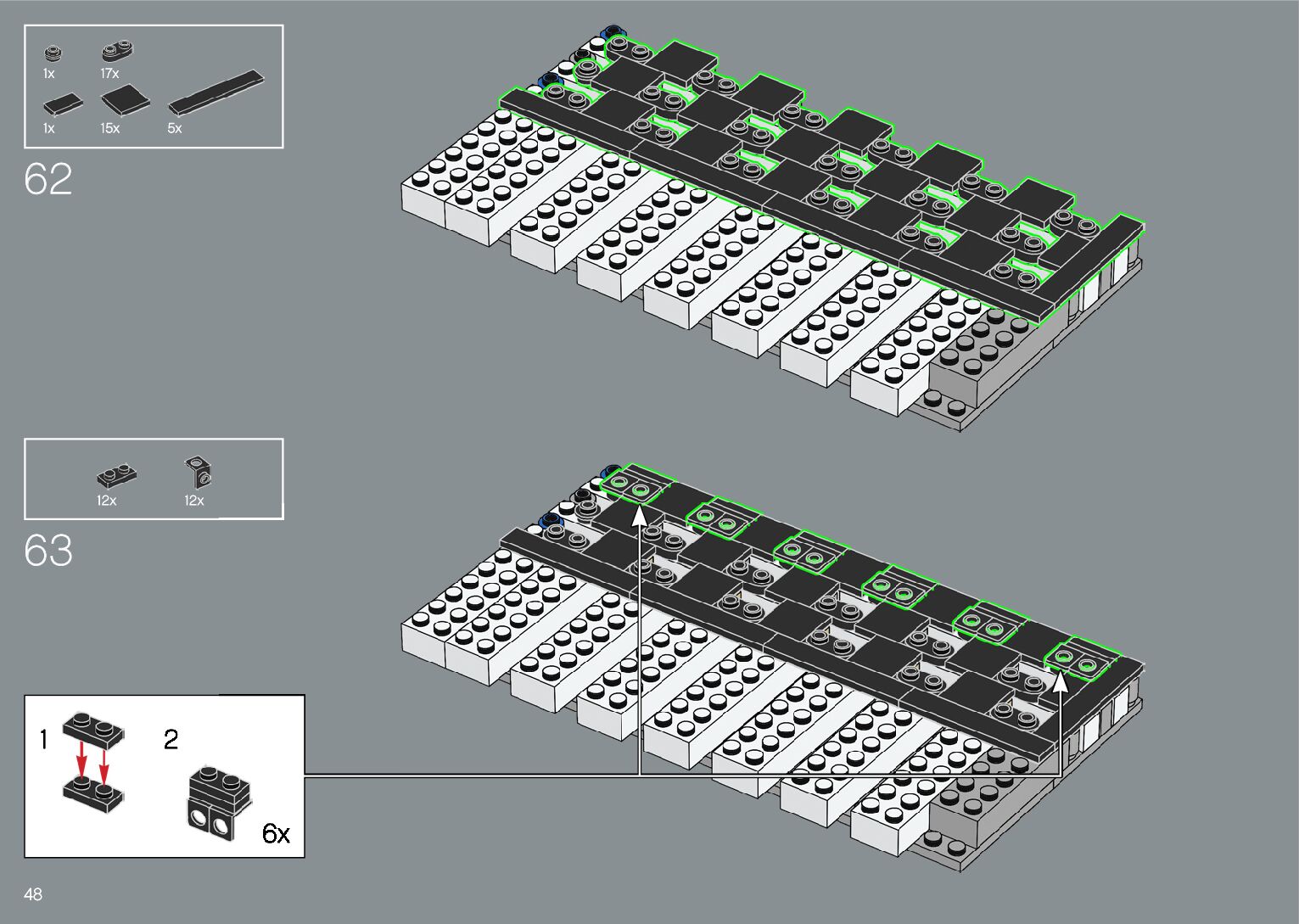 1x 17x
1x 15x 5x

62

12x 12x

63

1 2

6x

48