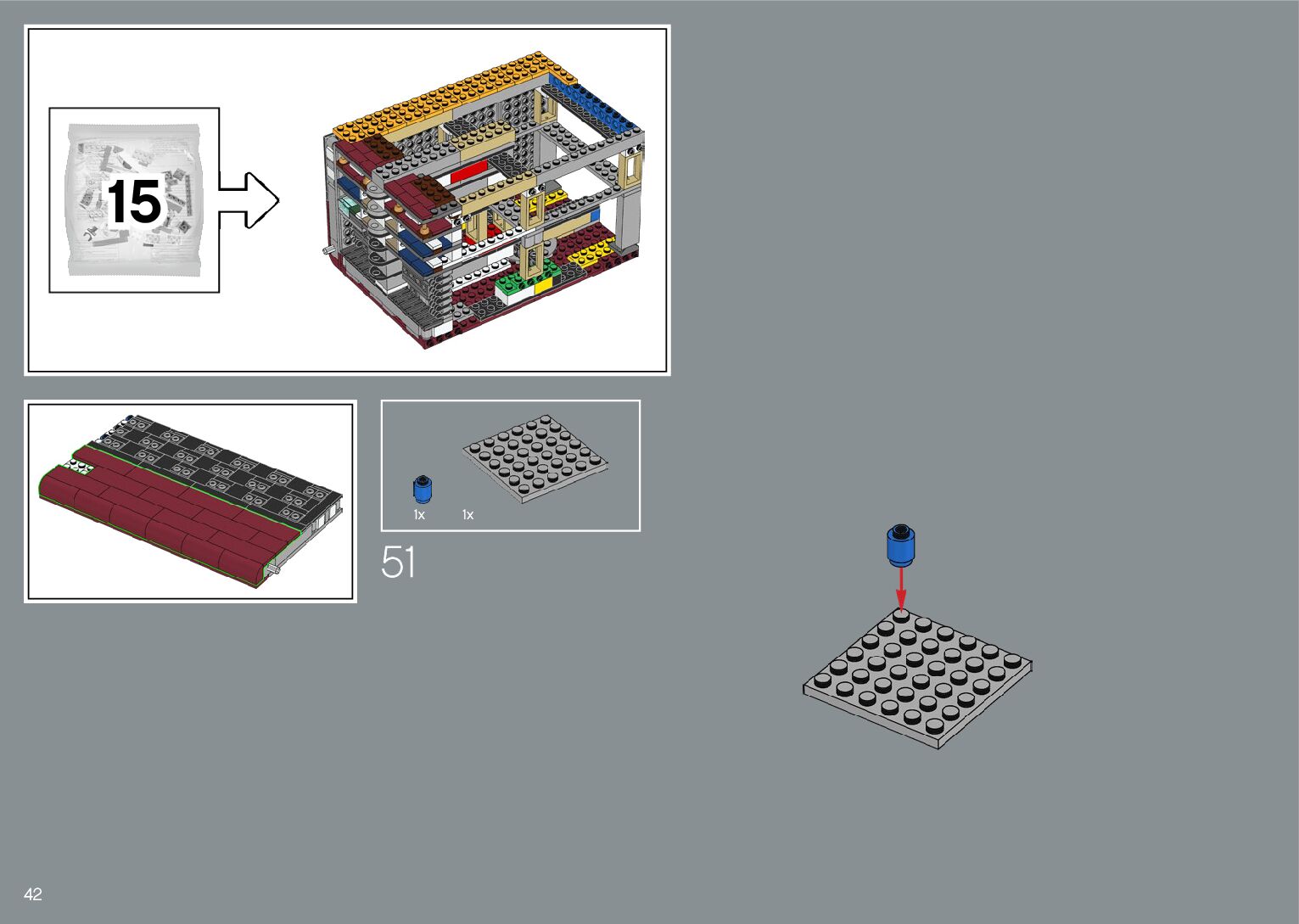 15

1x 1x

51

42