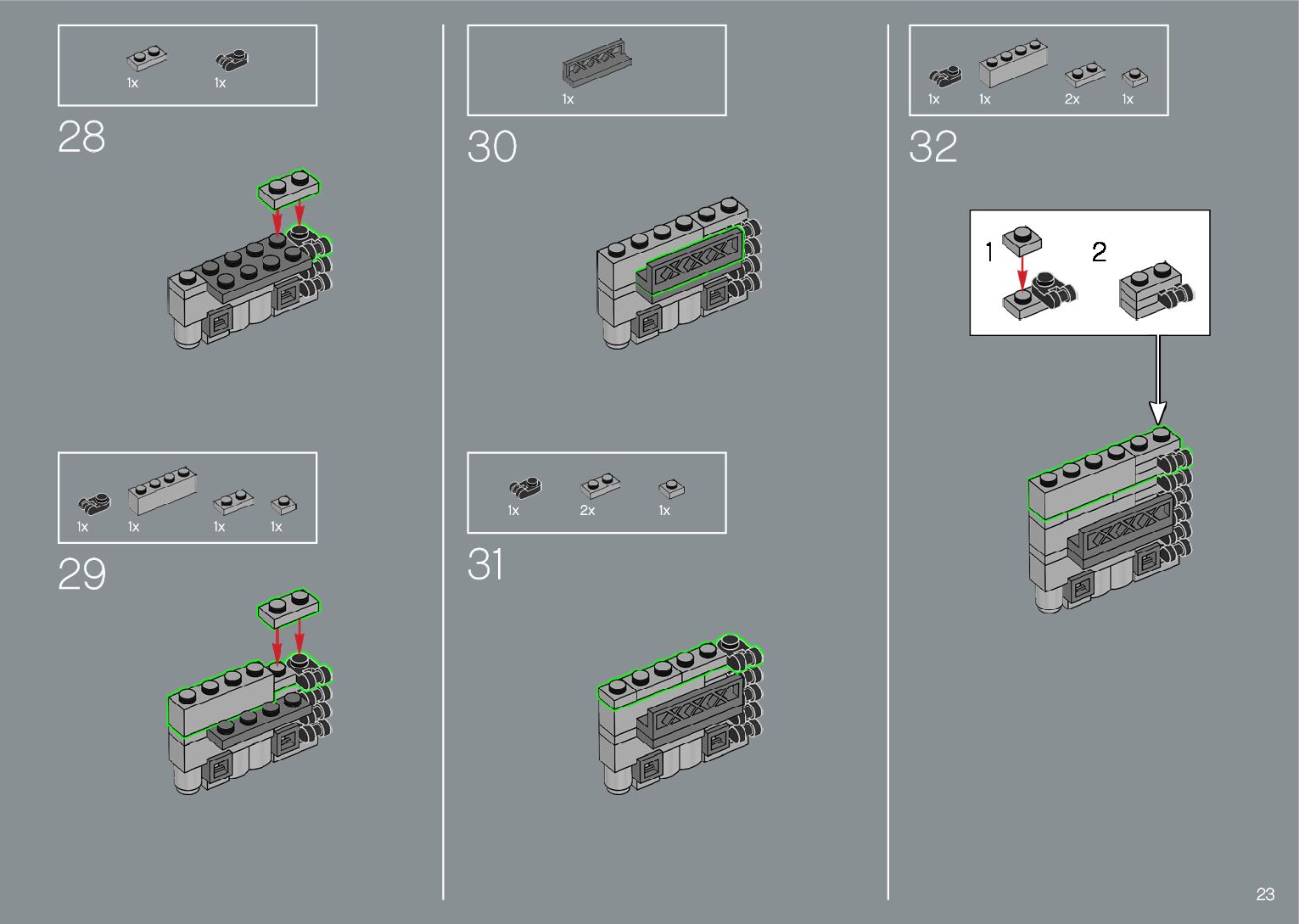 1x 1x

28

1x 1x 1x 1x

29

1x

30

1x 2x 1x

31

1x 1x 2x 1x

32

1

2

23