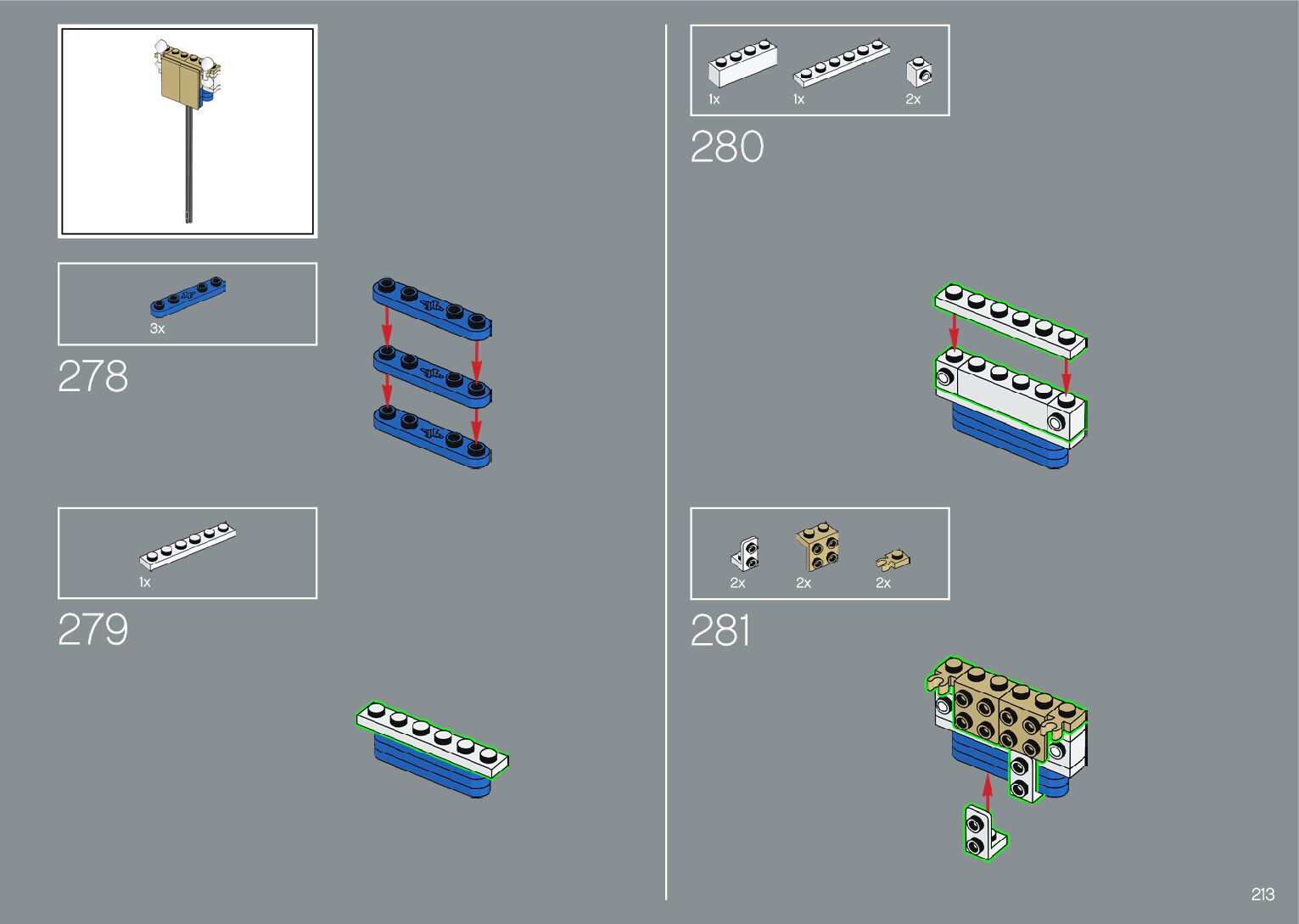 3x

278

1x

279

1x 1x 2x

280

2x 2x 2x

281

213