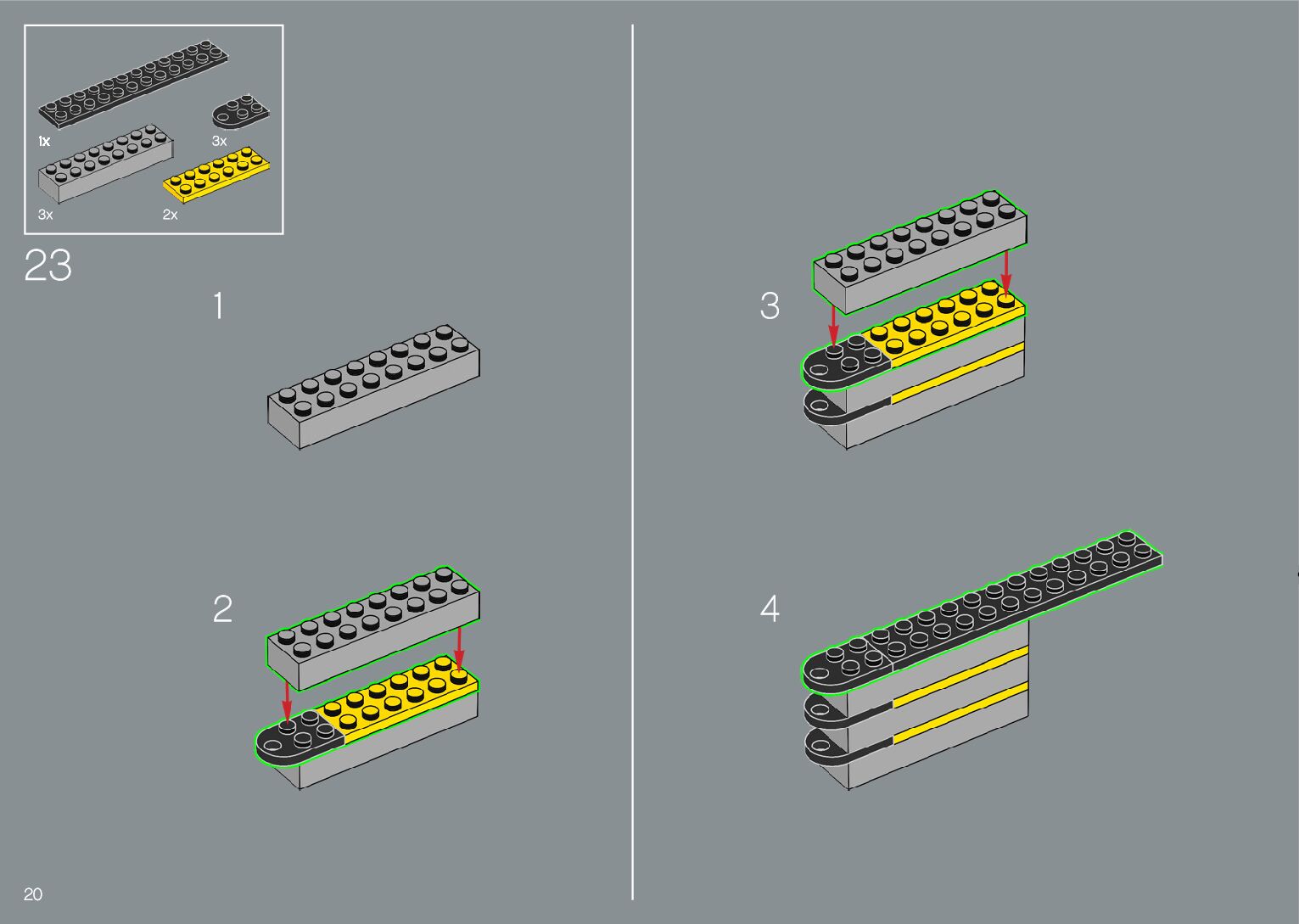 1x
3x
3x
2x

23

1

2

3

4

20