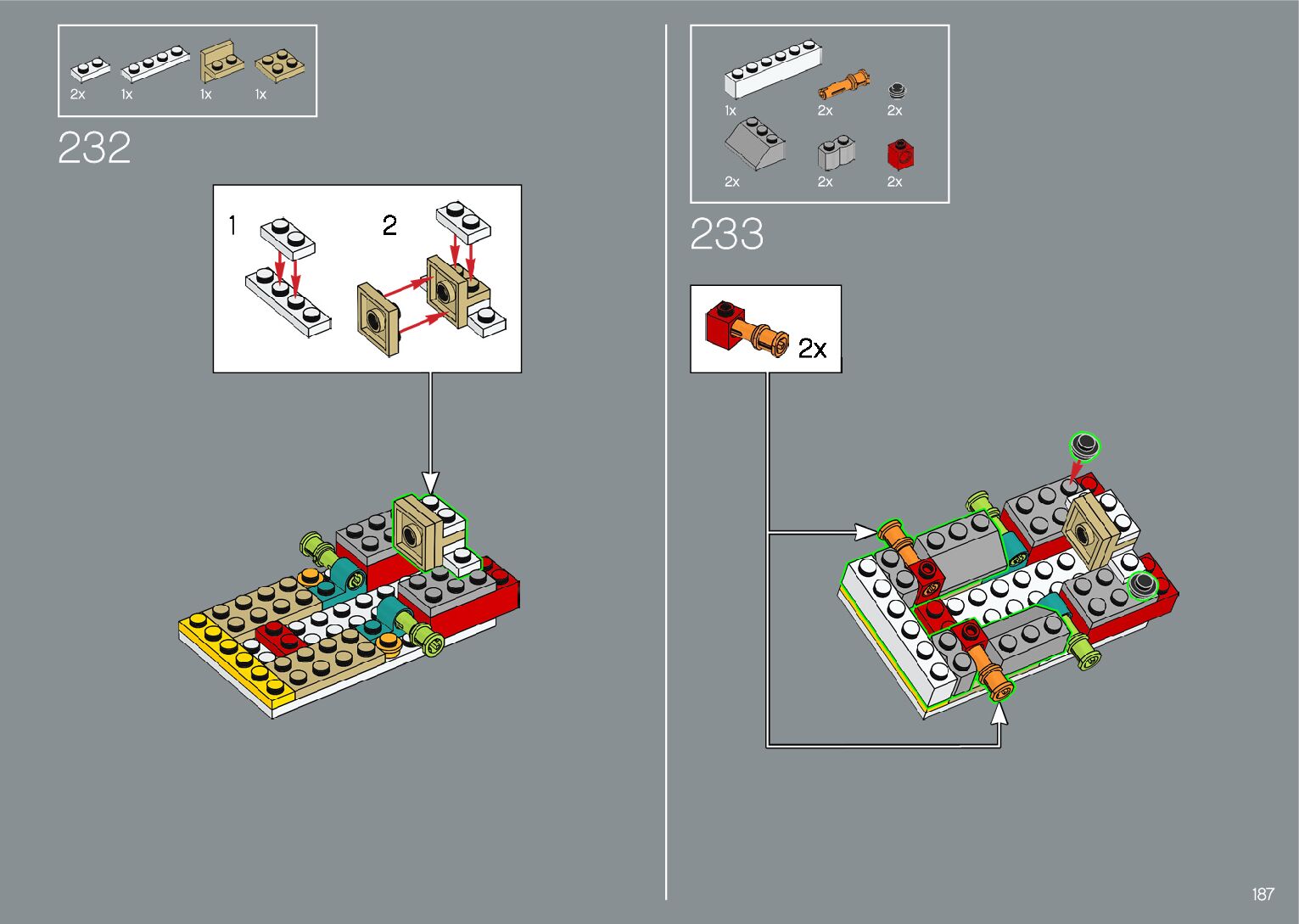 2x 1x 1x 1x

232

1

2

1x 2x 2x

2x 2x 2x

233

2x

187