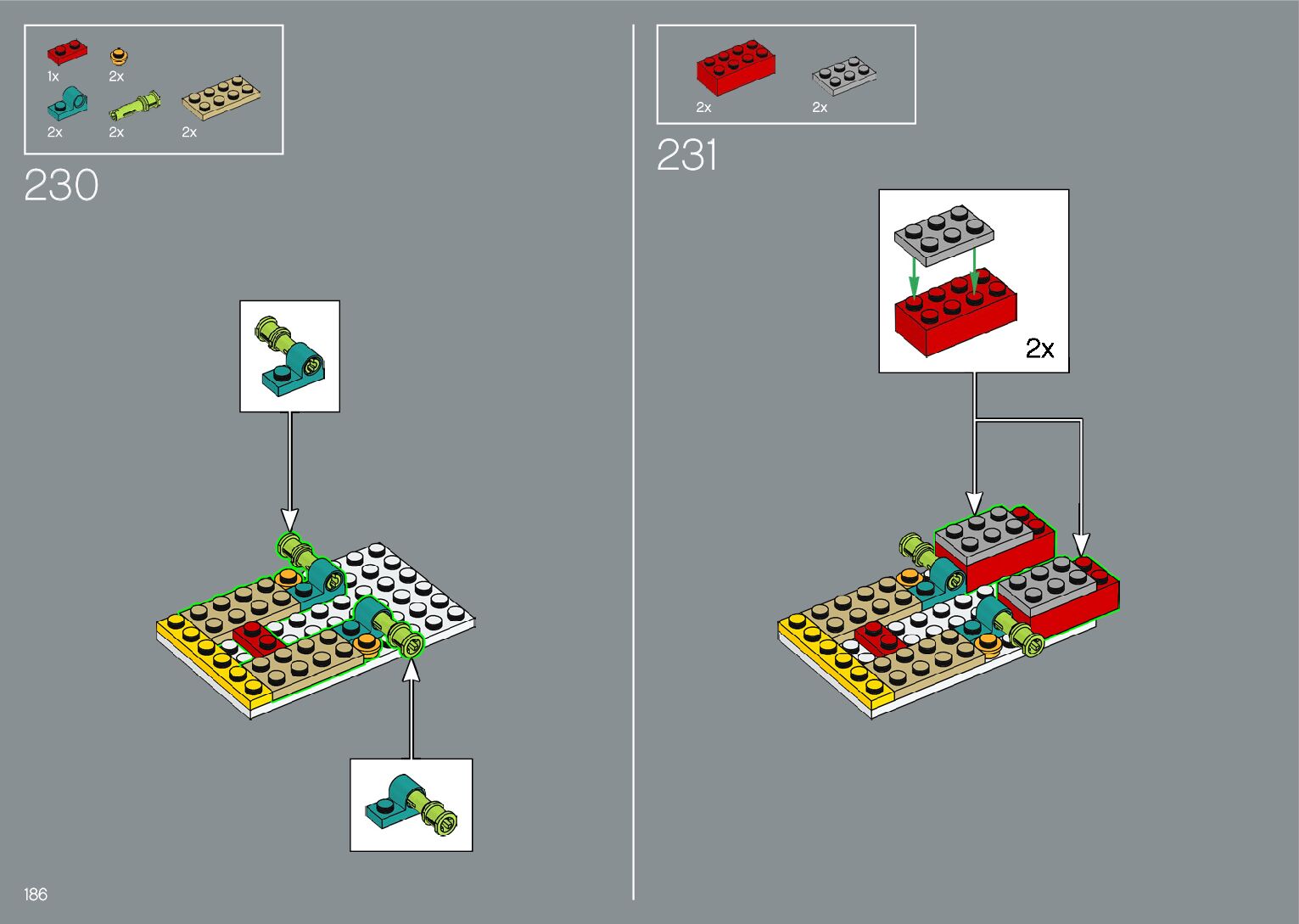 1x 2x
2x 2x 2x

230

186

2x 2x

231

2x