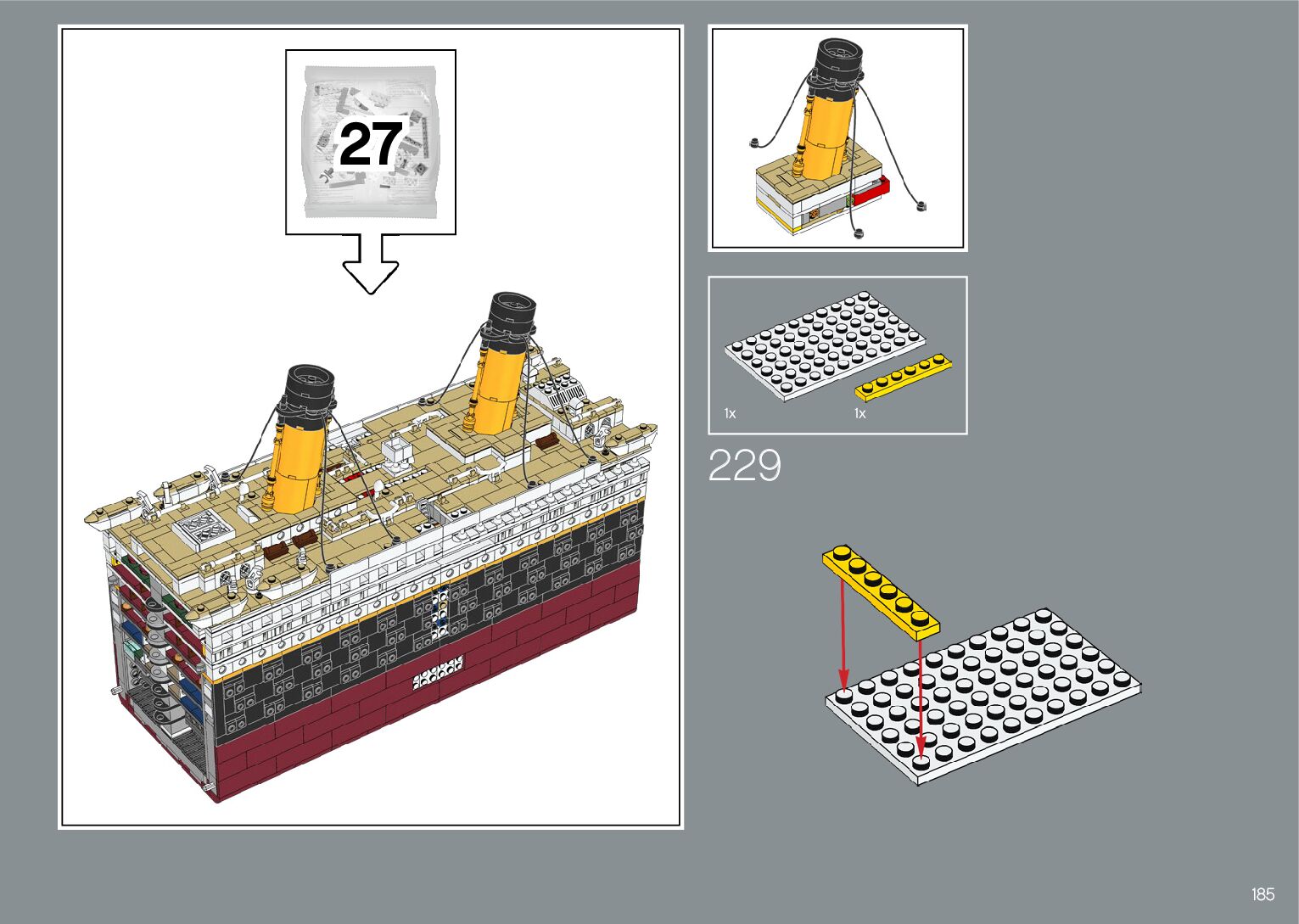 27

1x

1x

229

185