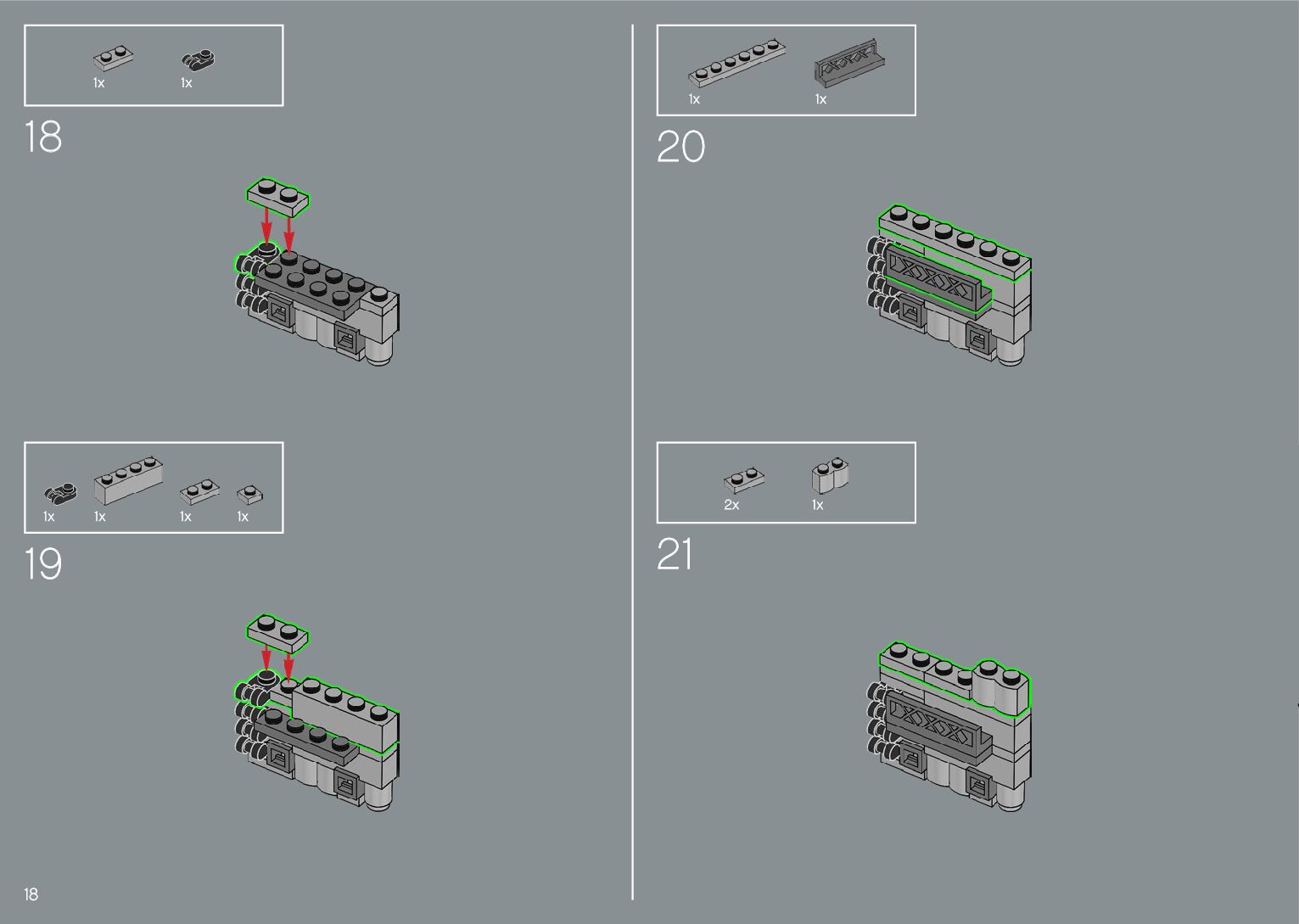 1x 1x

18

1x 1x 1x 1x

19

18

1x 1x

20

2x 1x

21