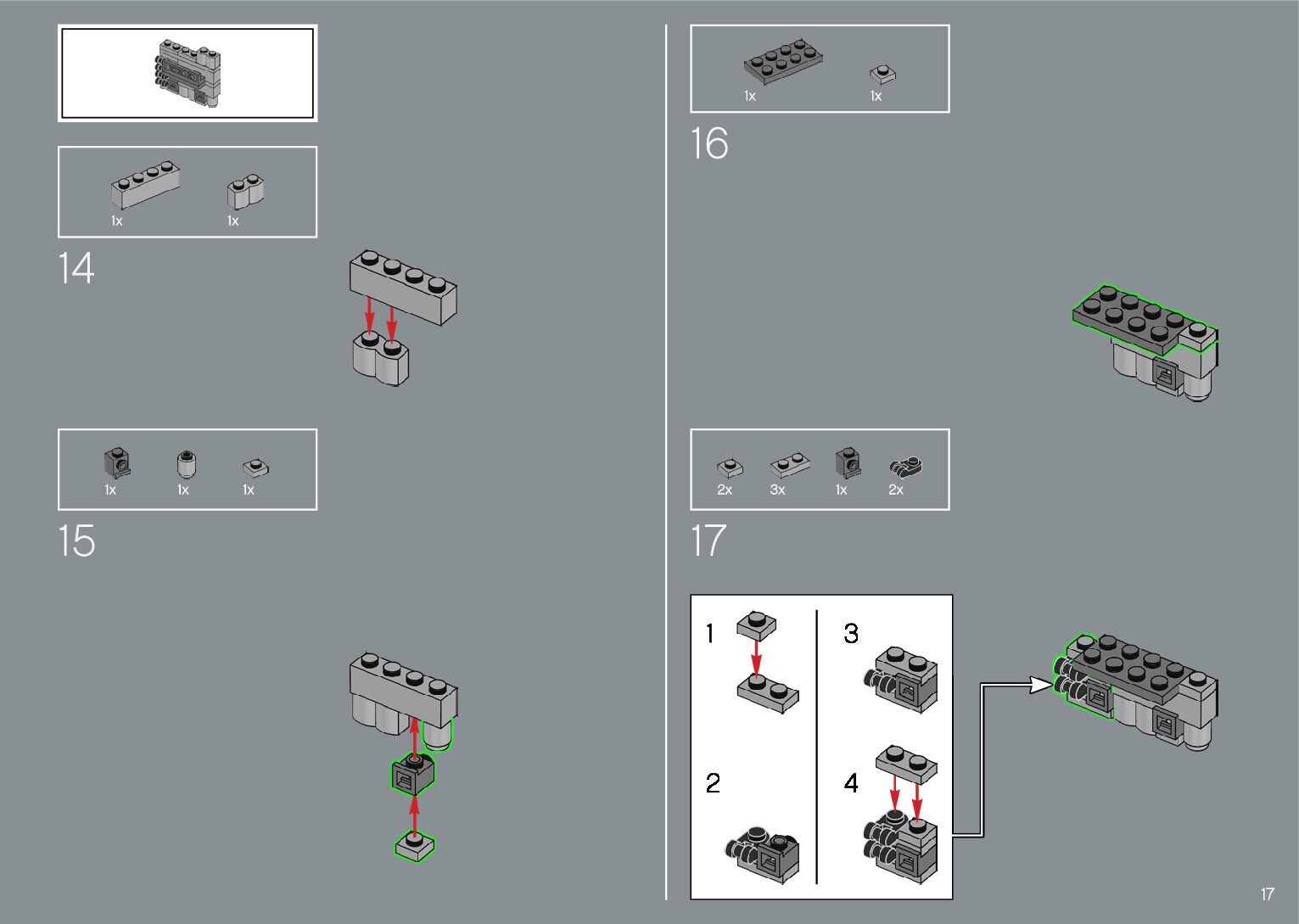 1x 1x

14

1x 1x 1x

15

1x 1x

16

2x 3x 1x 2x

17

1

2

3

4

17