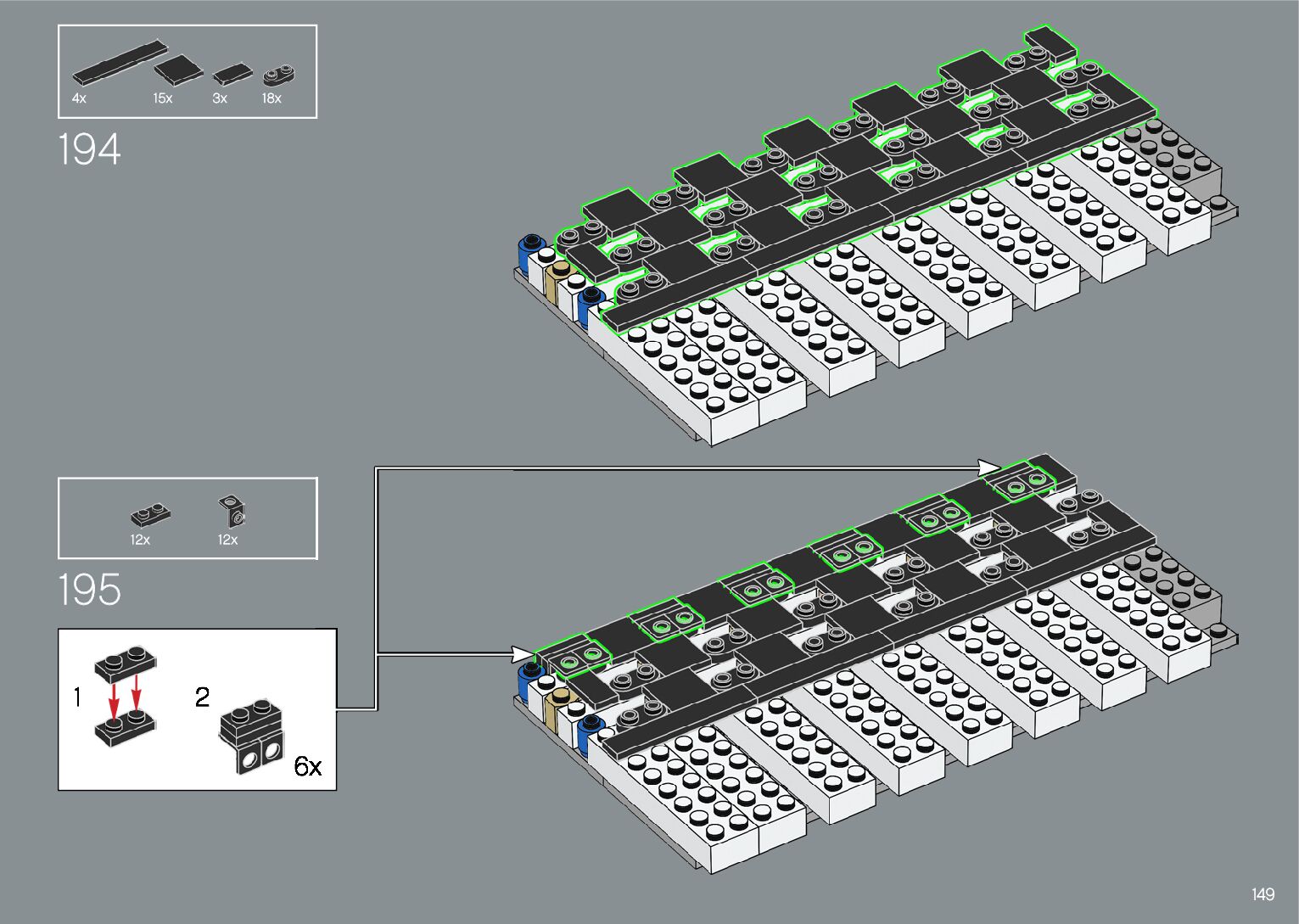 4x 15x 3x 18x

194

12x 12x

195

1

2

6x

149