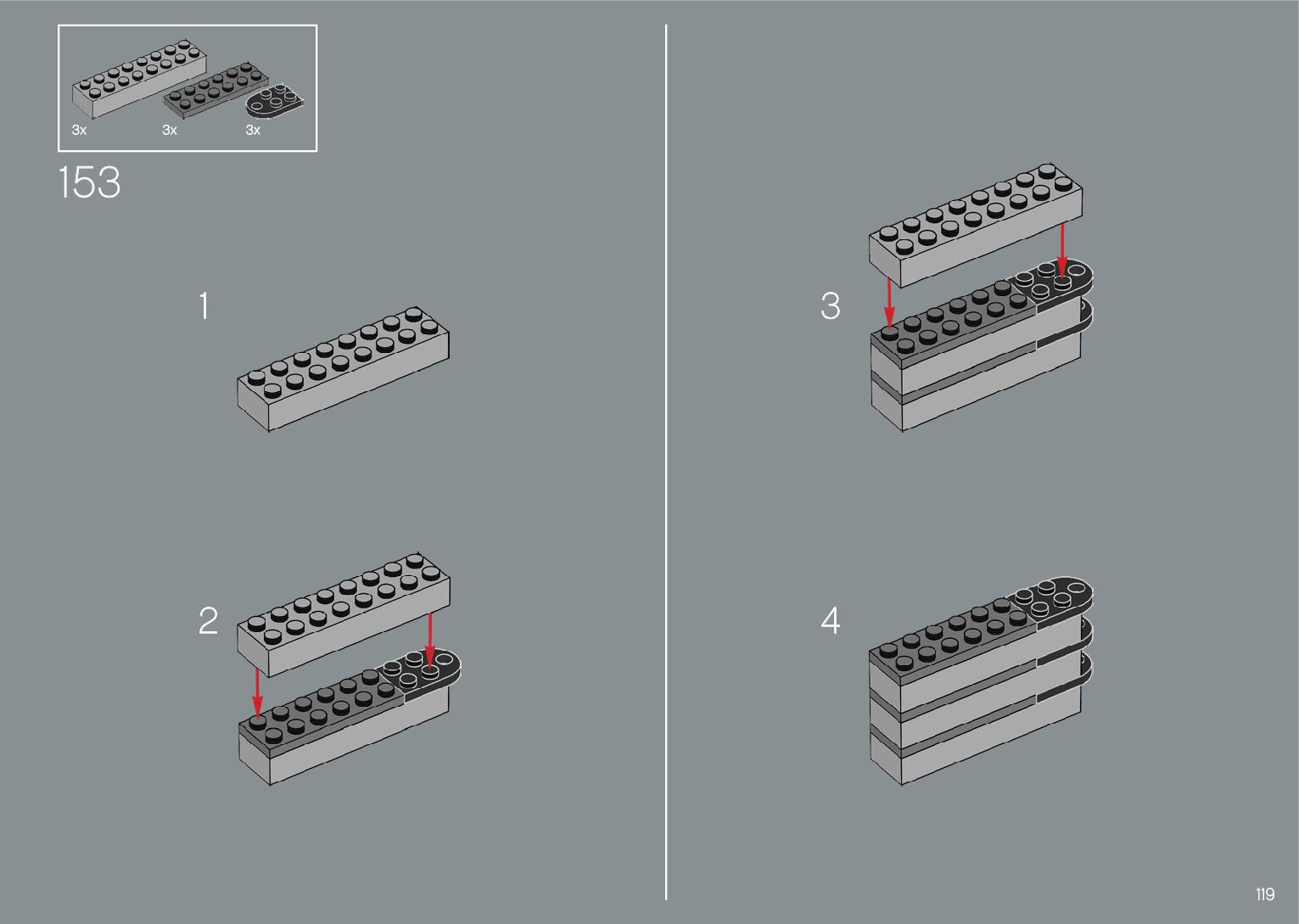 3x 3x 3x

153

1

2

3

4

119