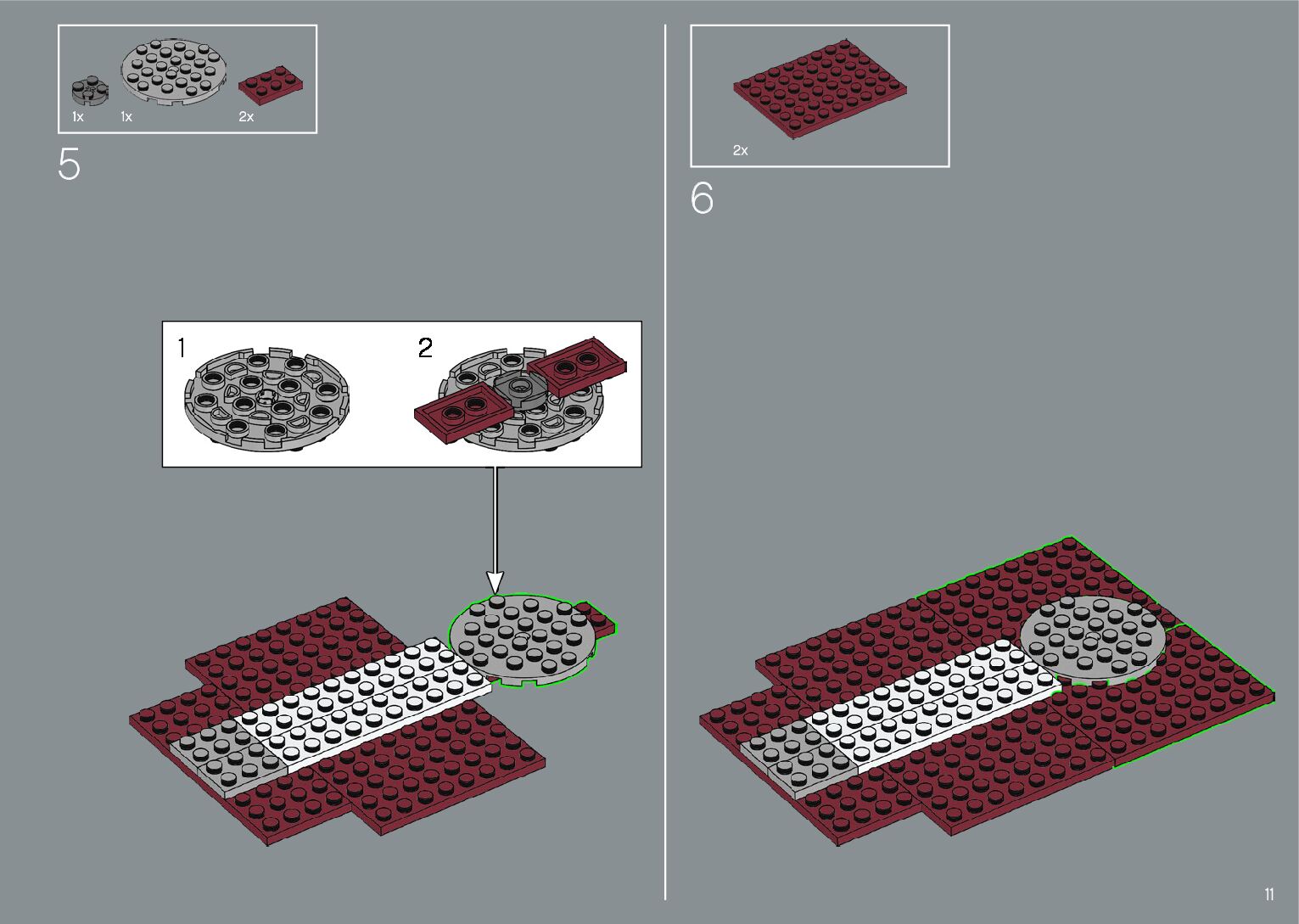 1x 1x 2x

5

1

2

2x

6

11