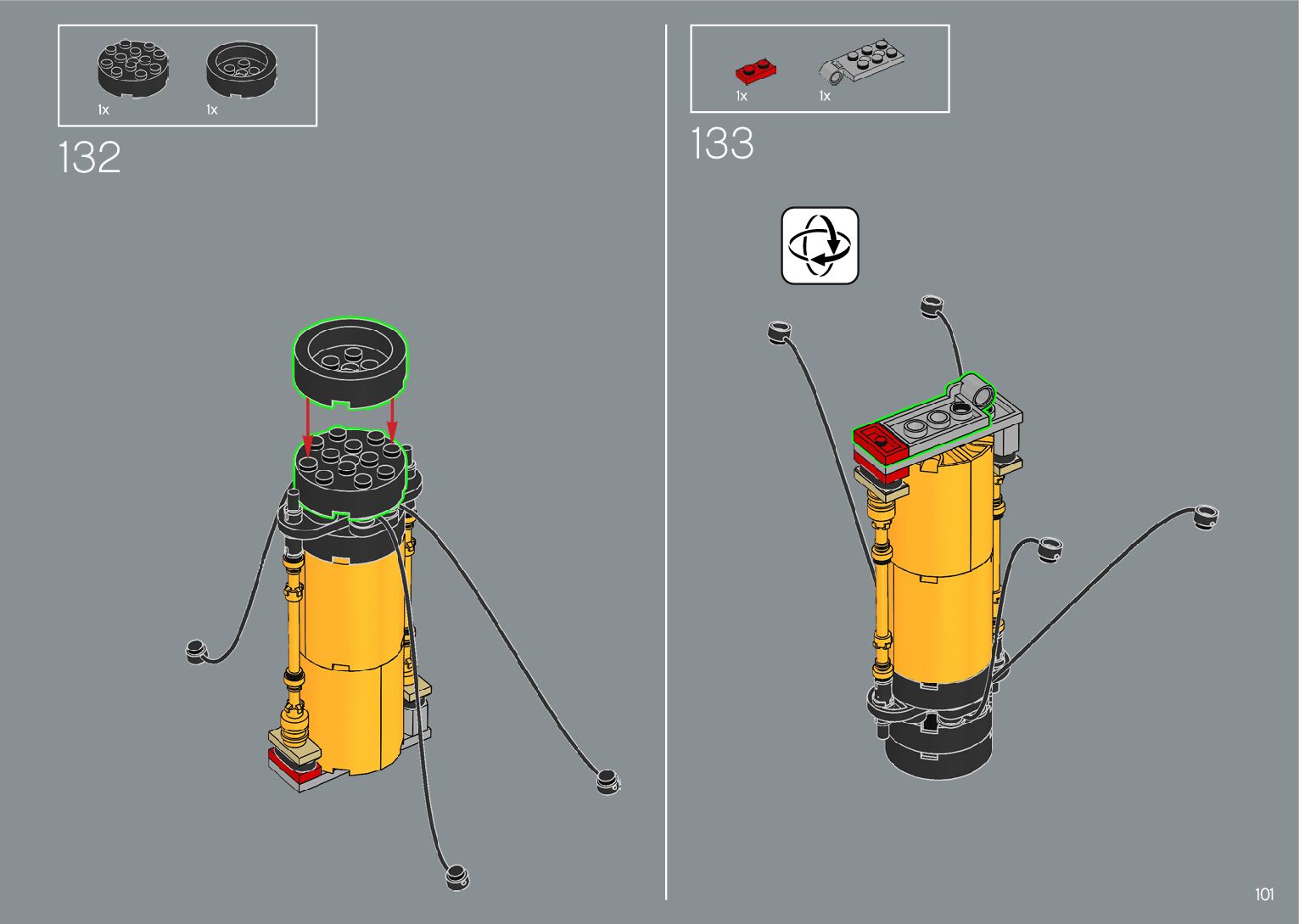 1x 1x

132

1x 1x

133

101