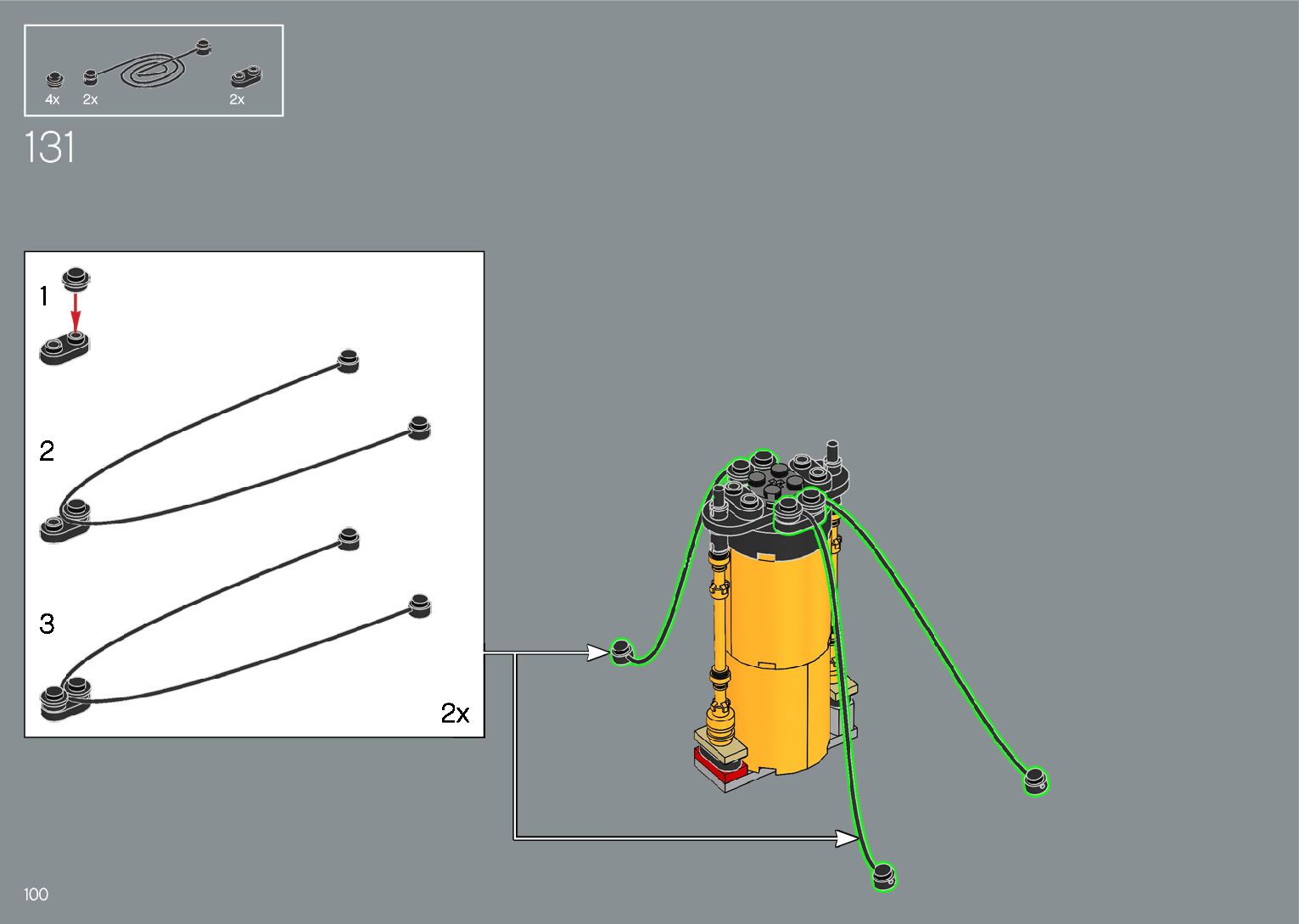 4x 2x 2x

131

1

2

3

2x

100