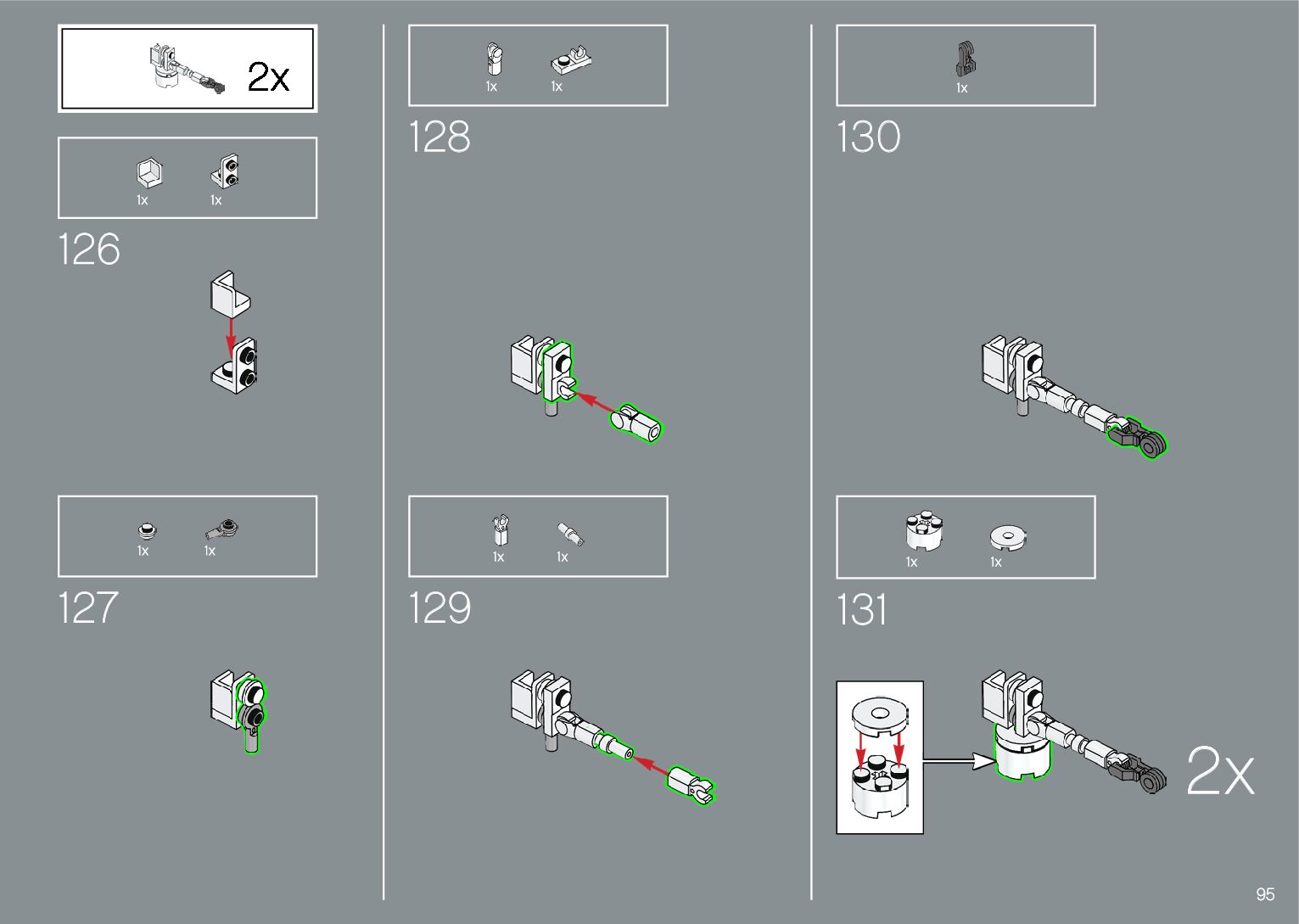 2x

1x 1x

126

1x 1x

127

1x 1x

128

1x 1x

129

1x

130

1x 1x

131

2x

95