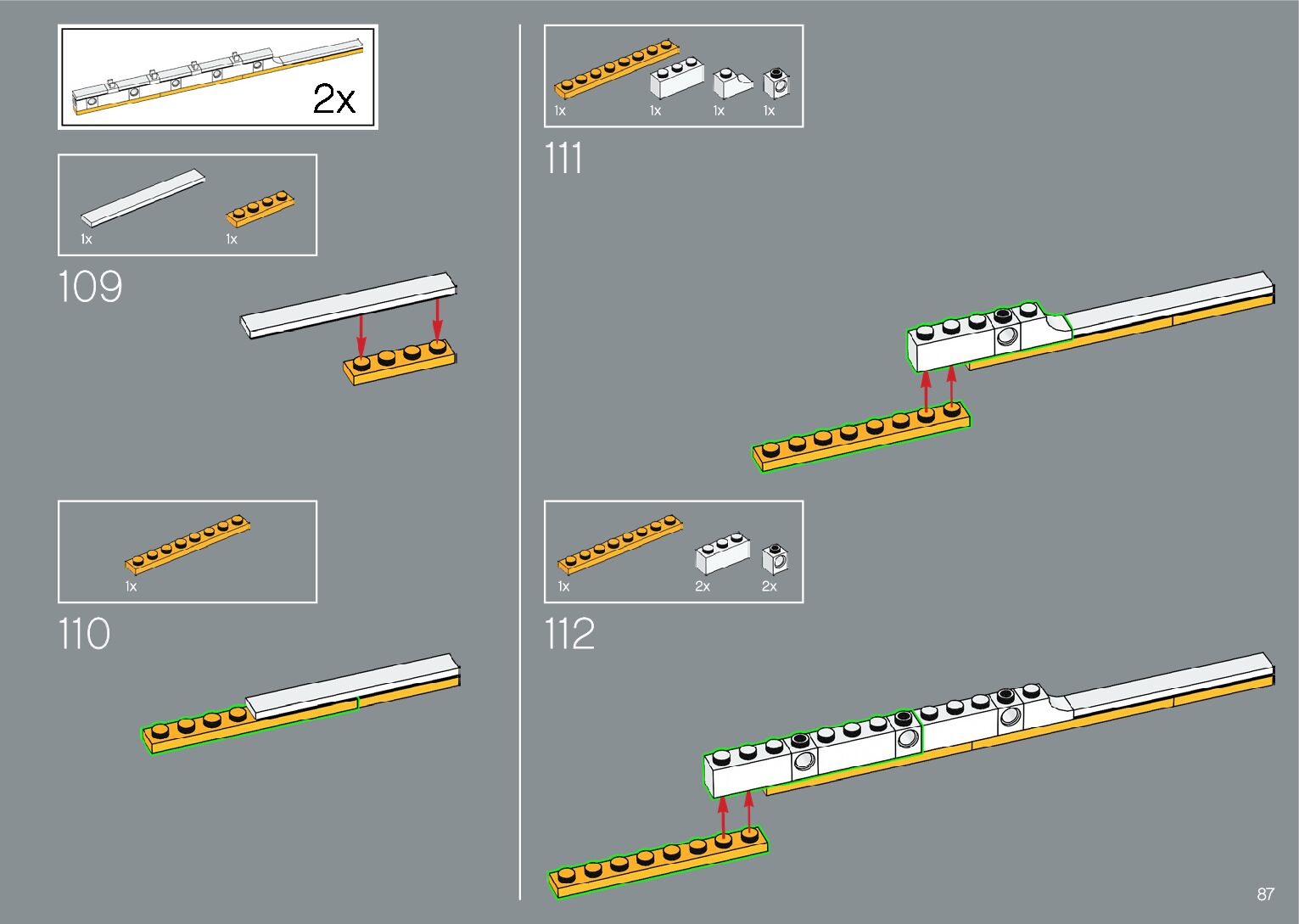 2x

1x 1x

109

1x

110

1x 1x 1x 1x

111

1x 2x 2x

112

87