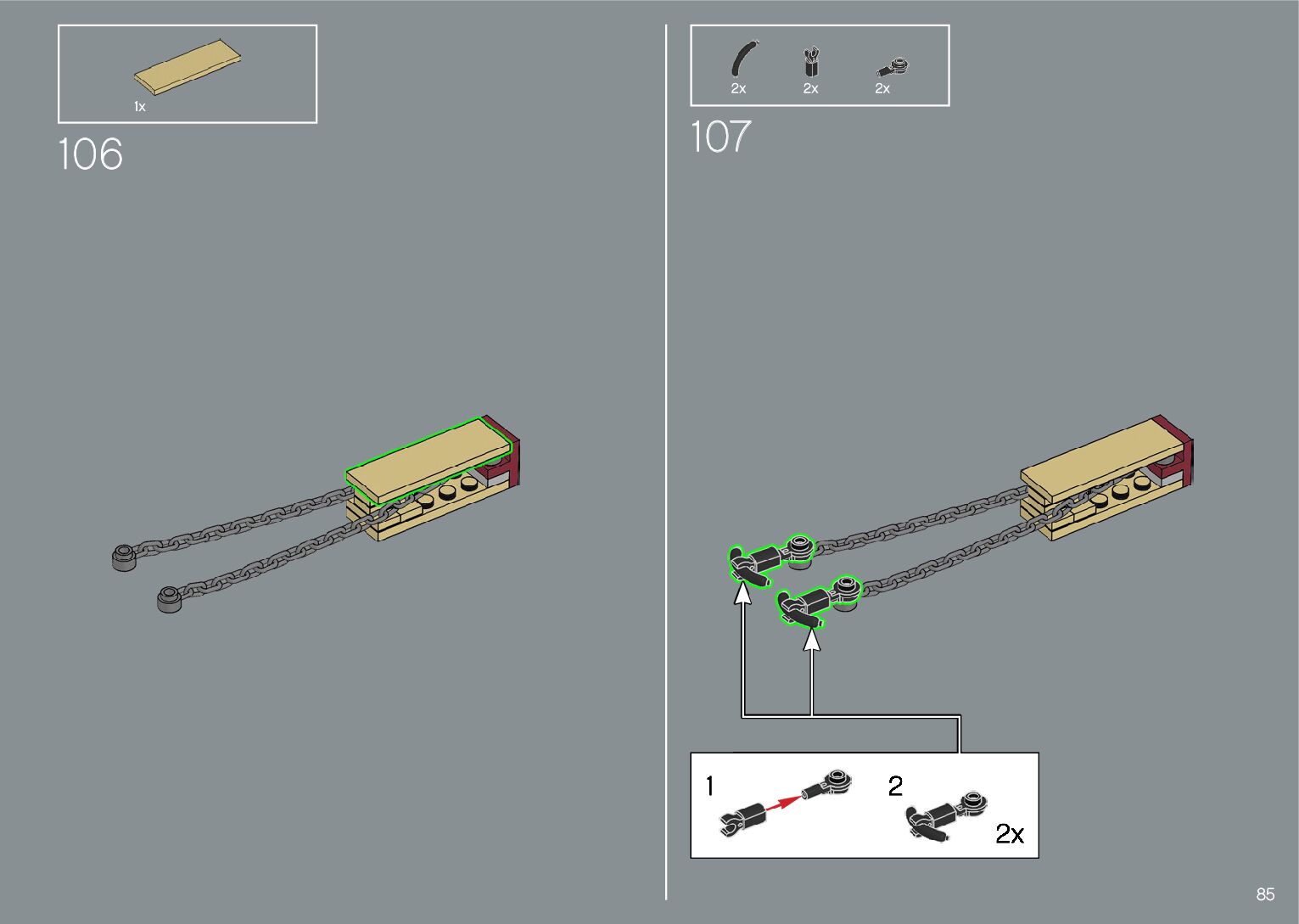 1x

106

2x 2x 2x

107

1

2

2x

85