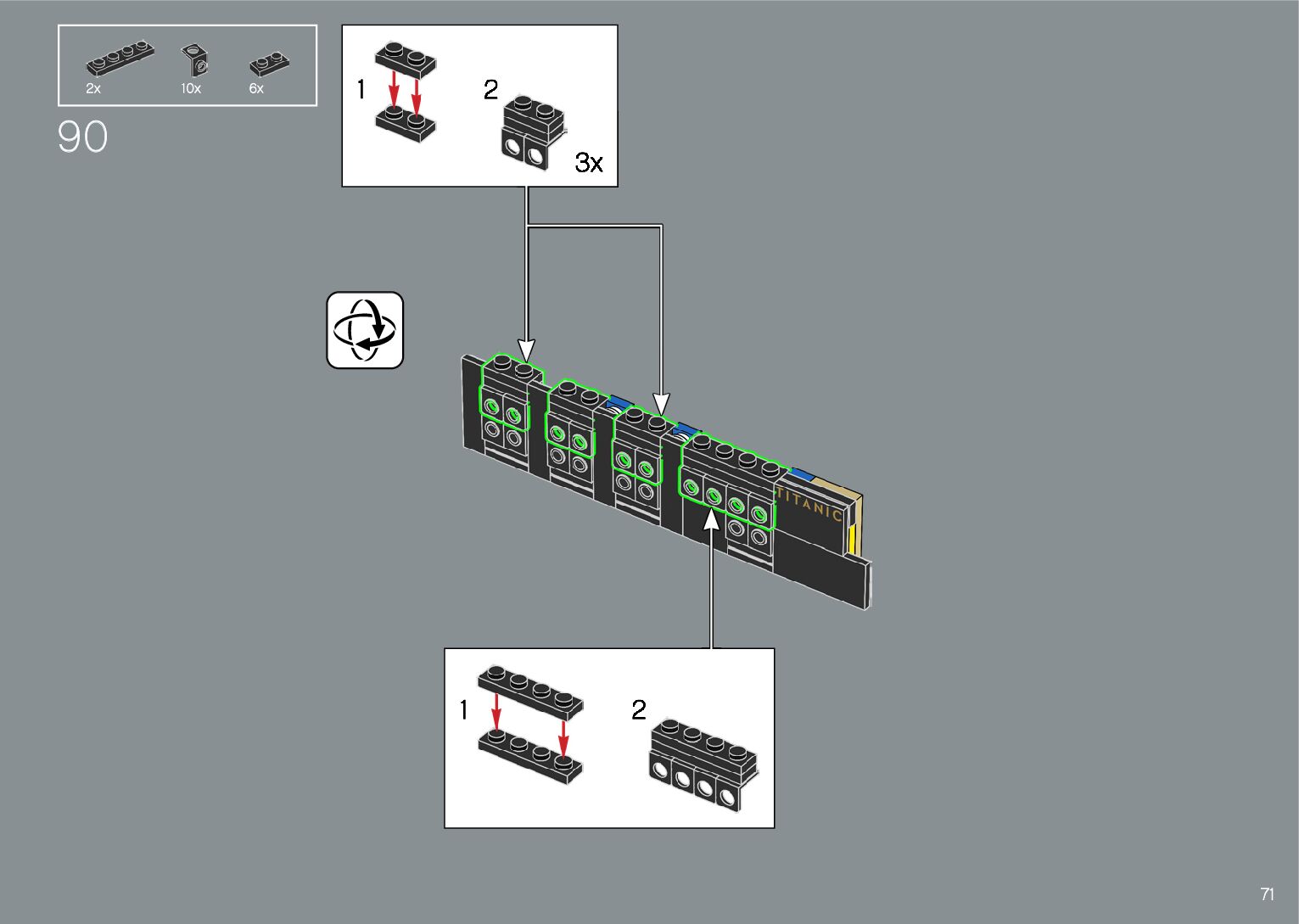 2x 10x 6x

90

1

2

3x

TITANIC

1

2

71