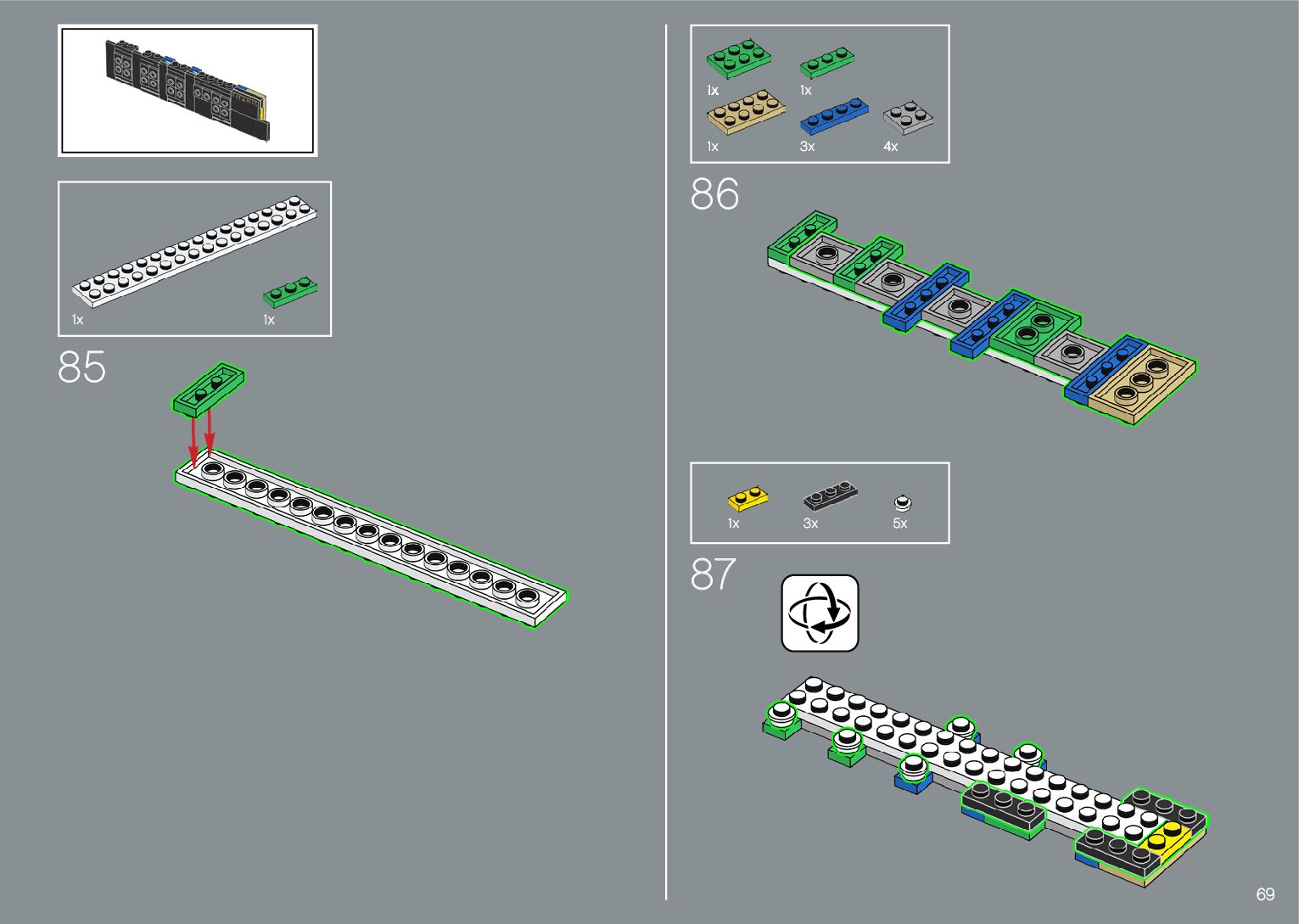 1x

1x

85

1x

1x

1x

3x

4x

86

1x

3x

5x

87

69