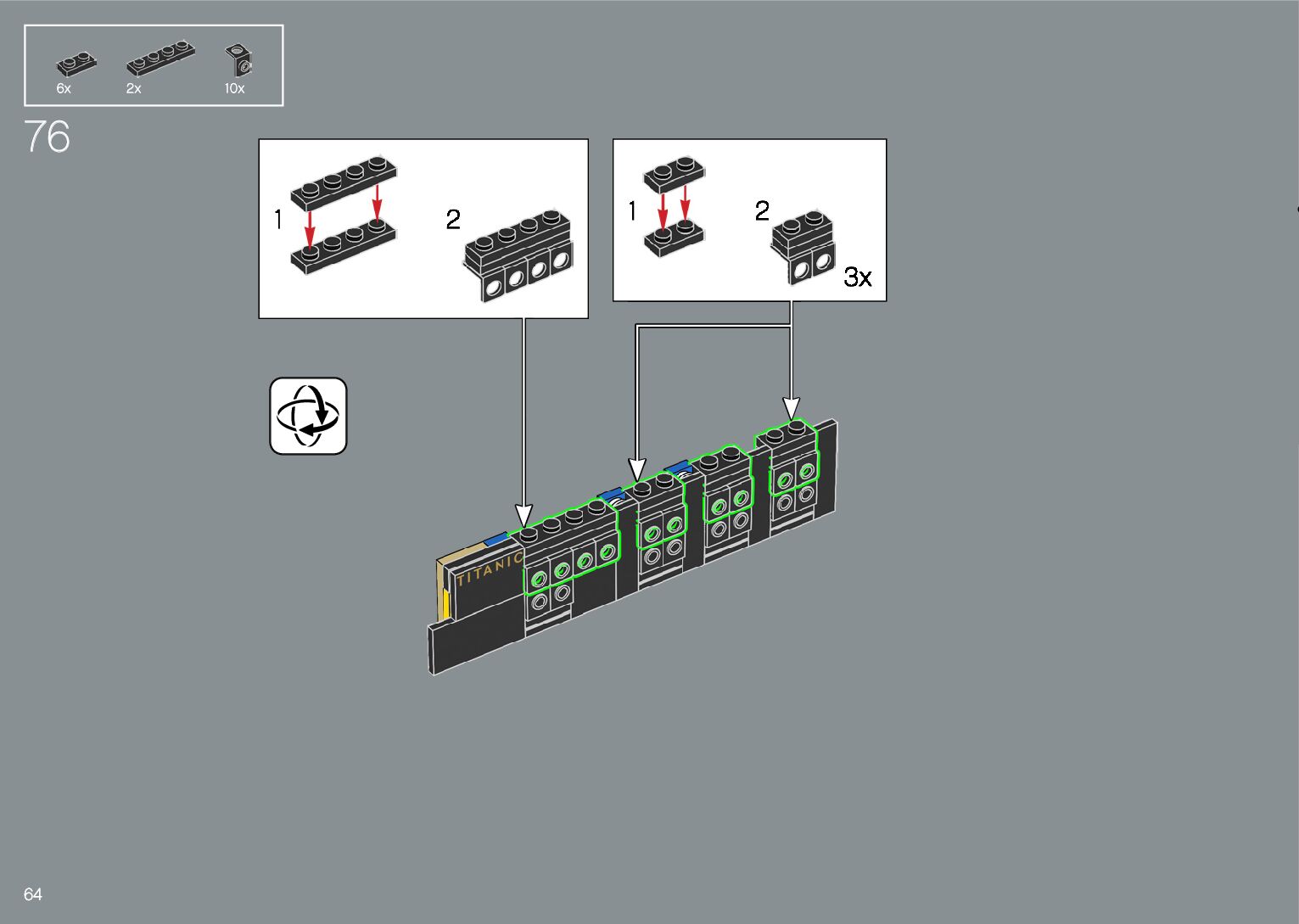 6x 2x 10x

76

1

2

1

2

3x

TITANIC

64