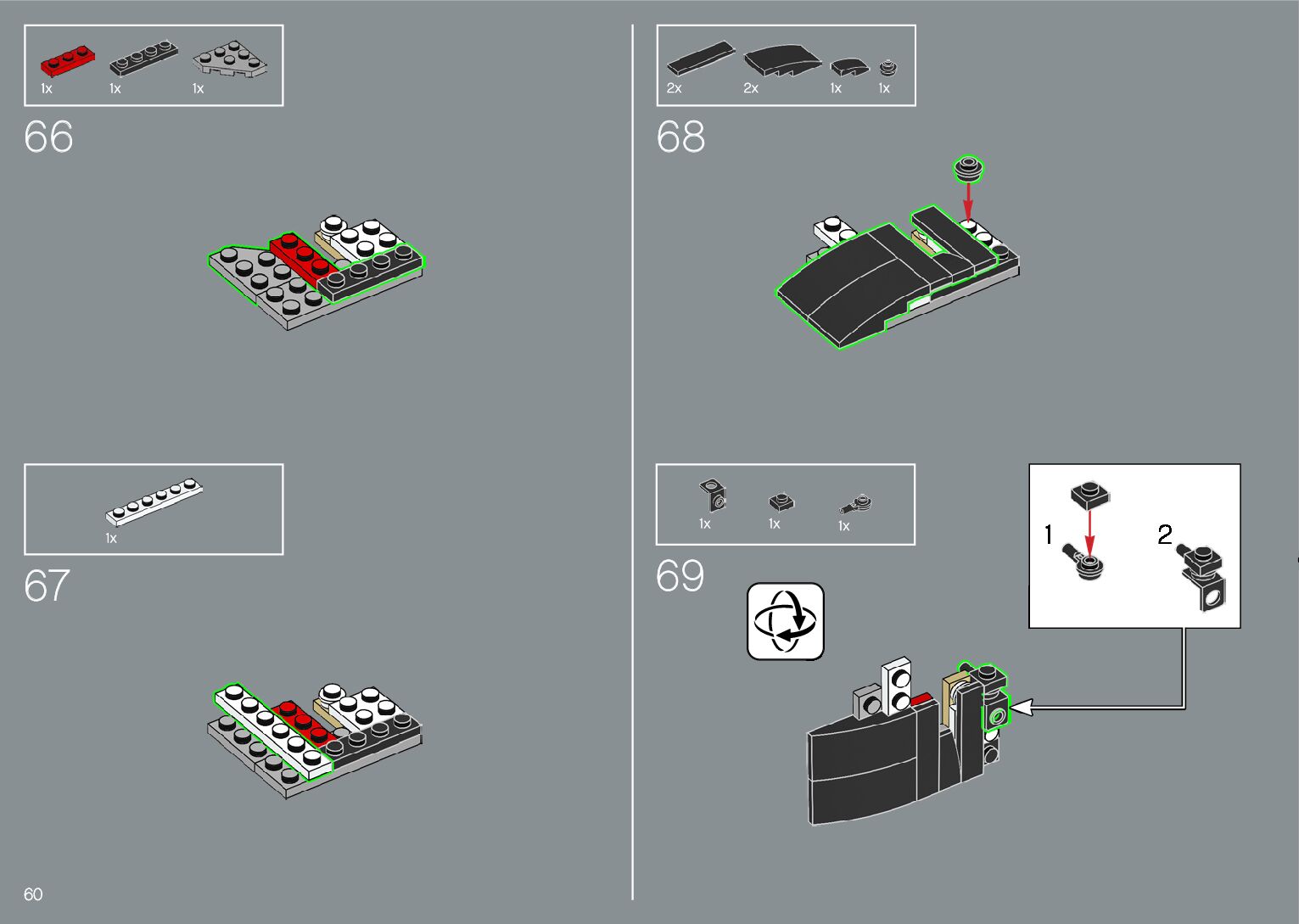 1x 1x 1x

66

1x

67

60

2x 2x 1x 1x

68

1x 1x 1x

69

1

2